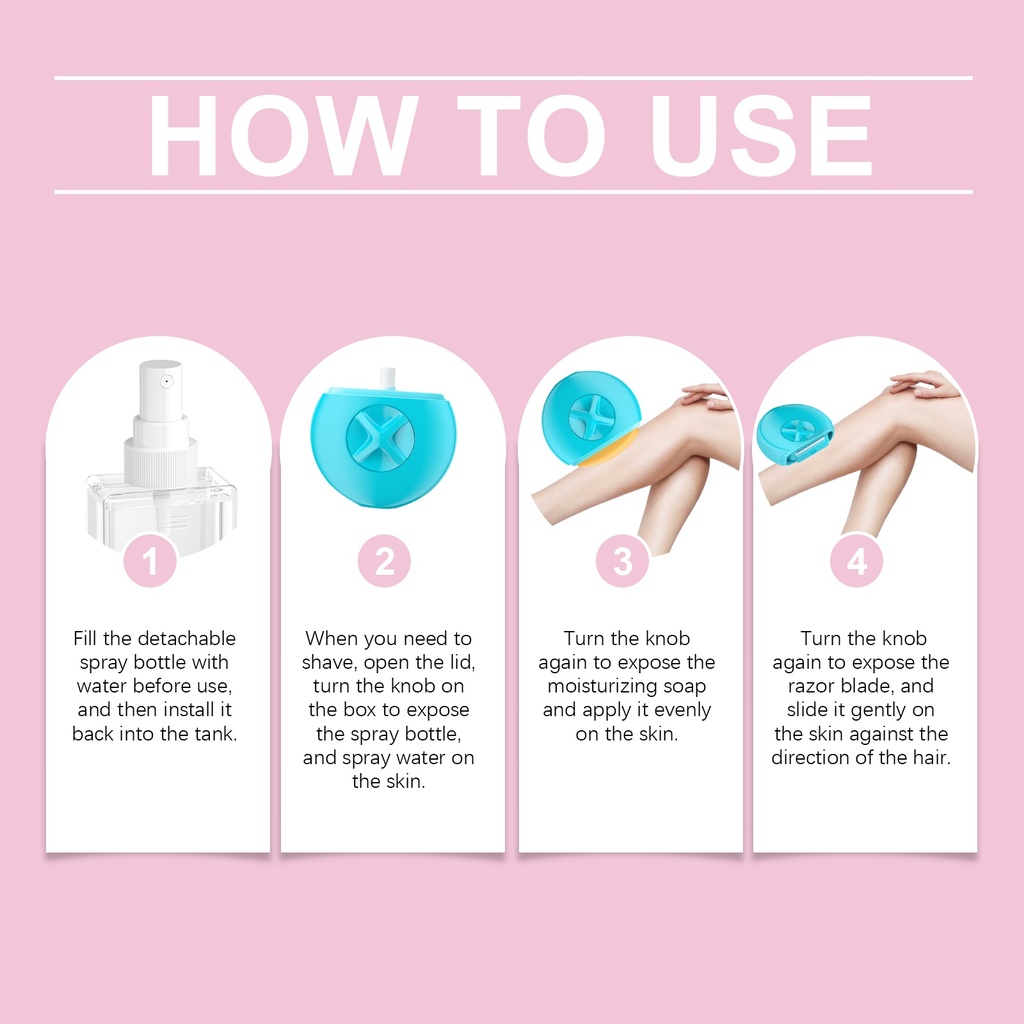 HOW TO USE

1

Fill the detachable spray bottle with water before use, and then install it back into the tank.

2

When you need to shave, open the lid, turn the knob on the box to expose the spray bottle, and spray water on the skin.

3

Turn the knob again to expose the moisturizing soap and apply it evenly on the skin.

4

Turn the knob again to expose the razor blade, and slide it gently on the skin against the direction of the hair.