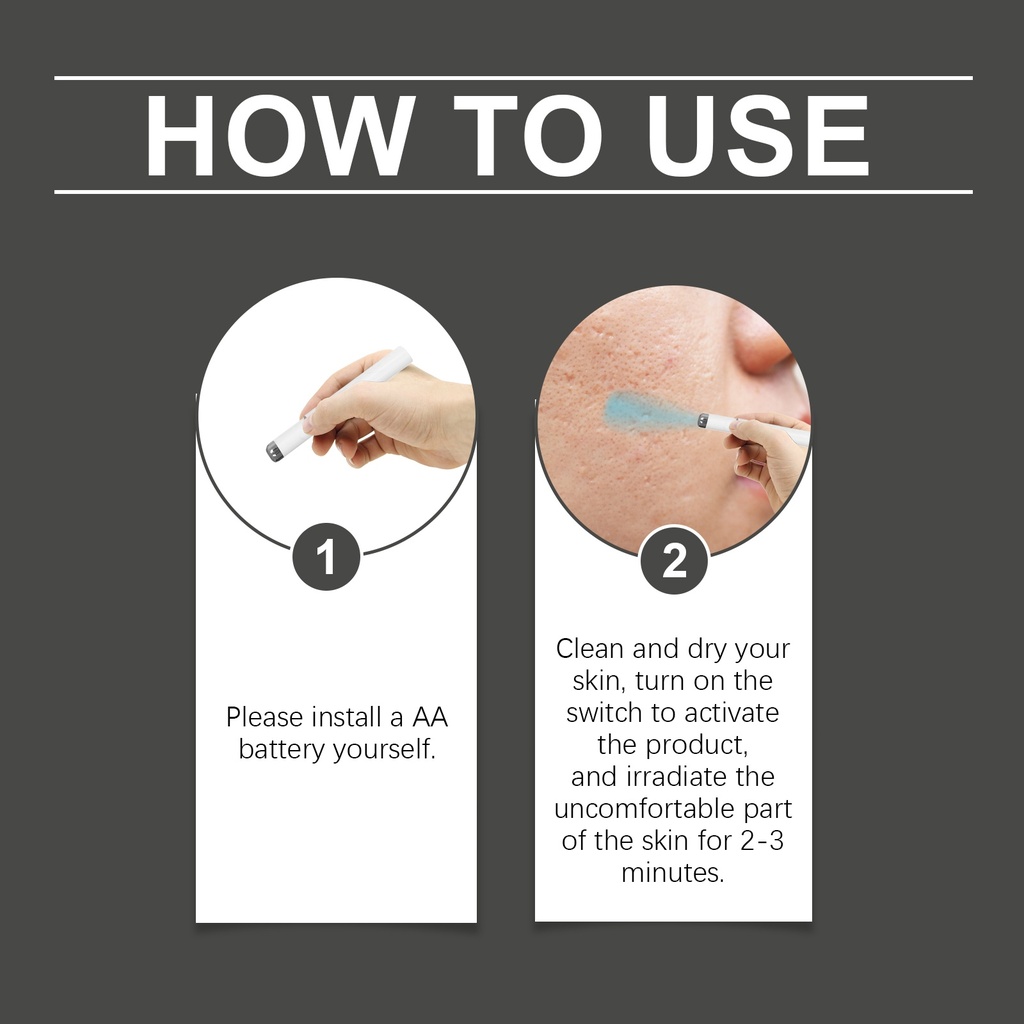 HOW TO USE

1

Please install a AA battery yourself.

2

Clean and dry your skin, turn on the switch to activate the product, and irradiate the uncomfortable part of the skin for 2-3 minutes.