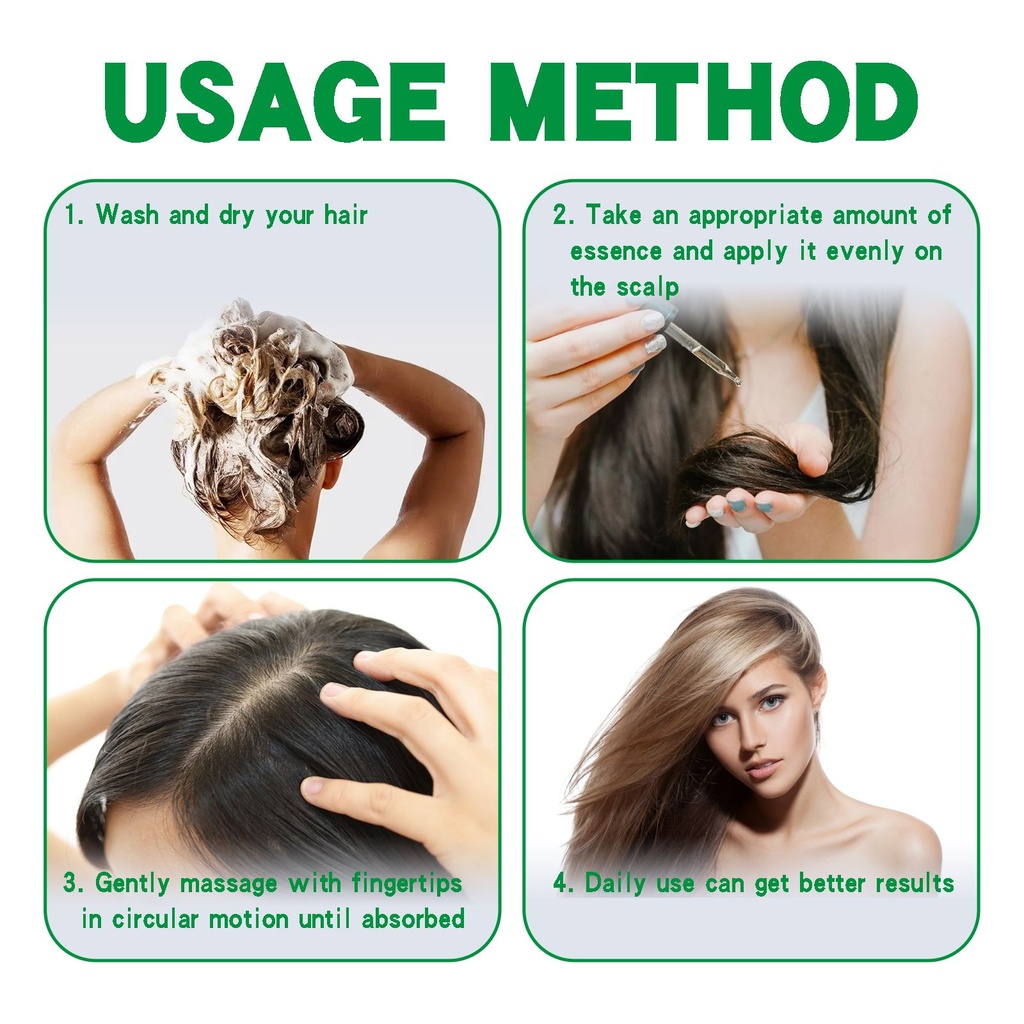 USAGE METHOD

1. Wash and dry your hair

2. Take an appropriate amount of essence and apply it evenly on the scalp

3. Gently massage with fingertips in circular motion until absorbed

4. Daily use can get better results