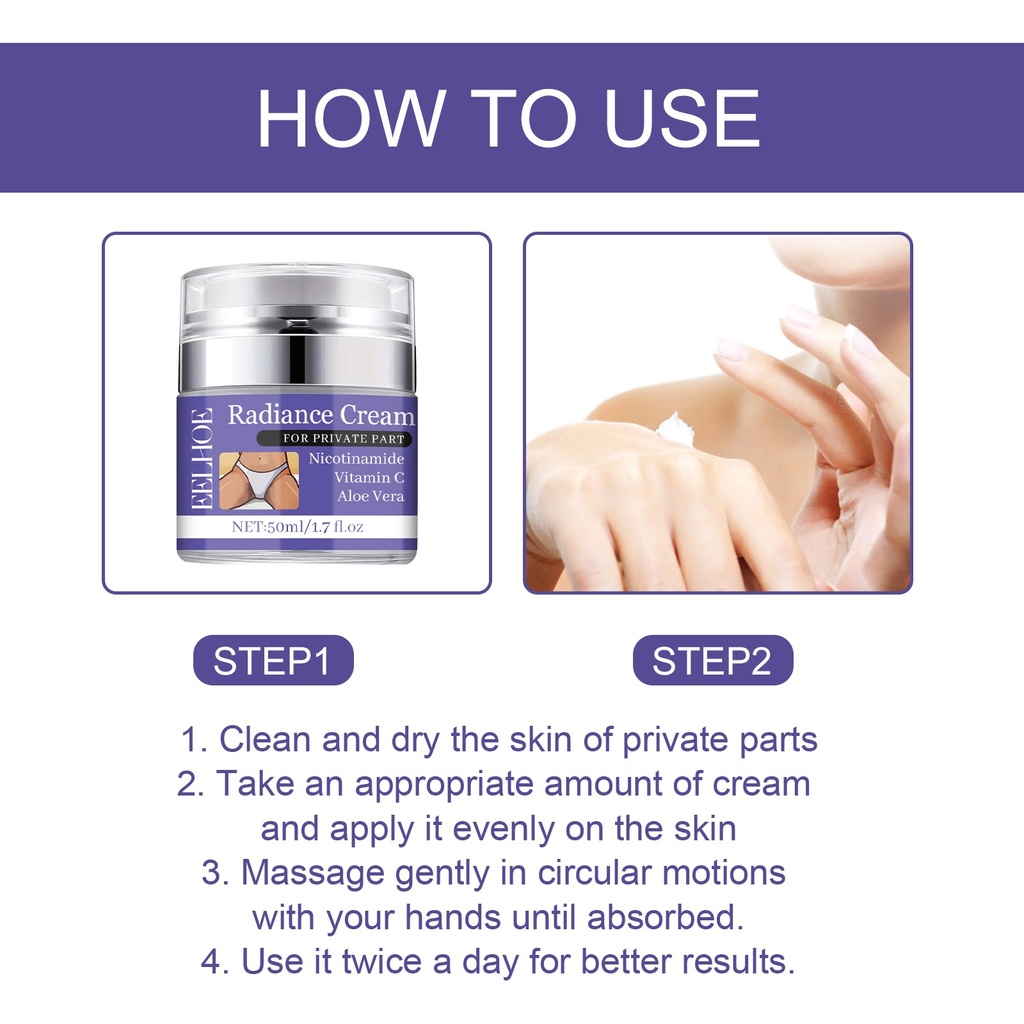 HOW TO USE

EELHOE
Radiance Cream
FOR PRIVATE PART
Nicotinamide
Vitamin C
Aloe Vera
NET:50ml/1.7 fl.oz

STEP1

STEP2

1. Clean and dry the skin of private parts
2. Take an appropriate amount of cream and apply it evenly on the skin
3. Massage gently in circular motions with your hands until absorbed.
4. Use it twice a day for better results.