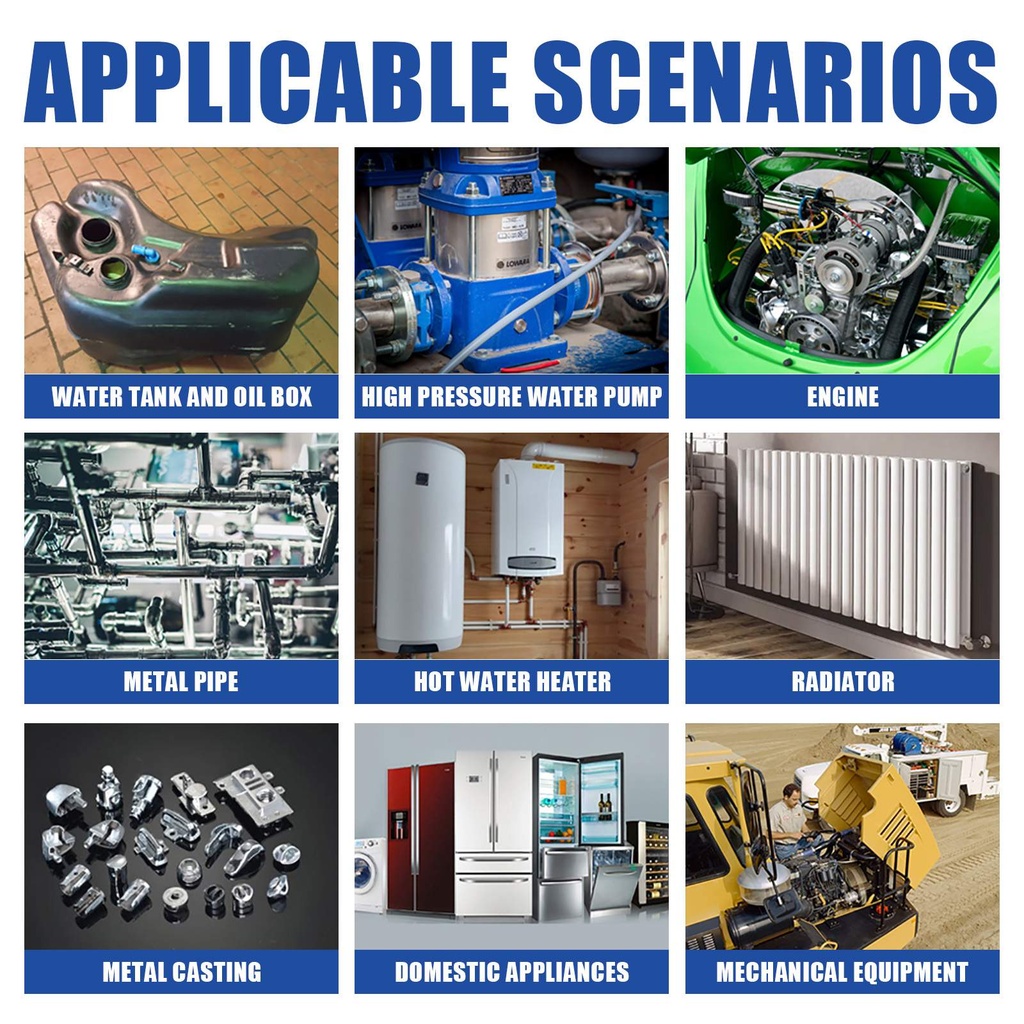 APPLICABLE SCENARIOS

WATER TANK AND OIL BOX

HIGH PRESSURE WATER PUMP

ENGINE

METAL PIPE

HOT WATER HEATER

RADIATOR

METAL CASTING

DOMESTIC APPLIANCES

MECHANICAL EQUIPMENT