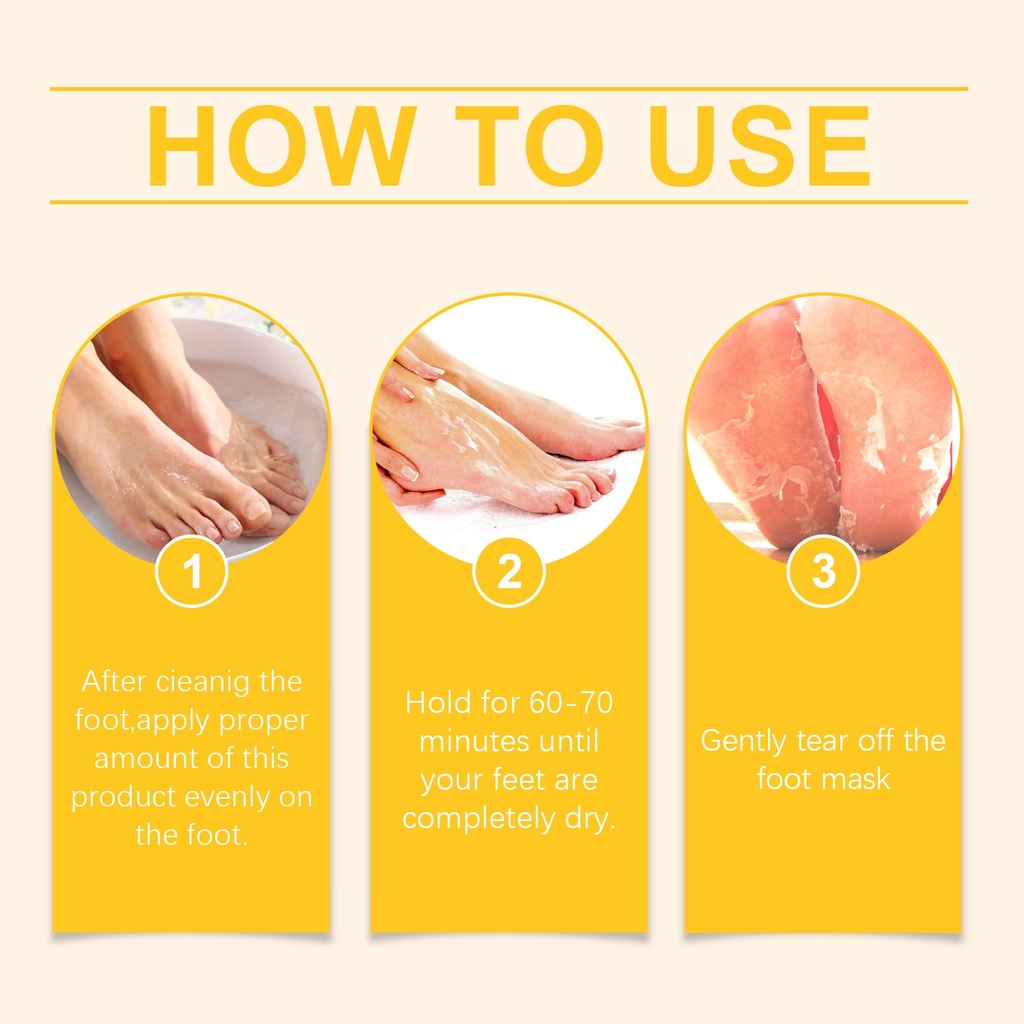 HOW TO USE

1

After cieanig the foot,apply proper amount of this product evenly on the foot.

2

Hold for 60-70 minutes until your feet are completely dry.

3

Gently tear off the foot mask