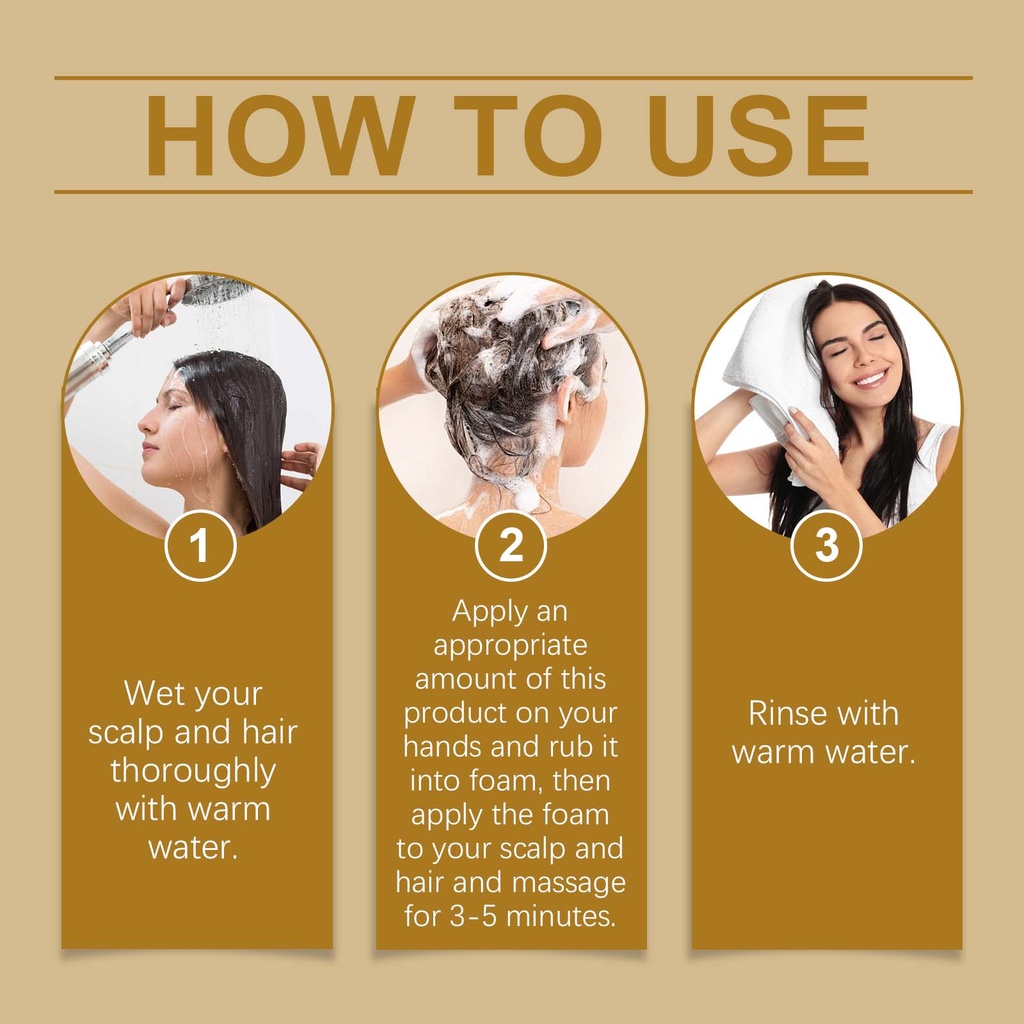 HOW TO USE

1

Wet your scalp and hair thoroughly with warm water.

2

Apply an appropriate amount of this product on your hands and rub it into foam, then apply the foam to your scalp and hair and massage for 3-5 minutes.

3

Rinse with warm water.