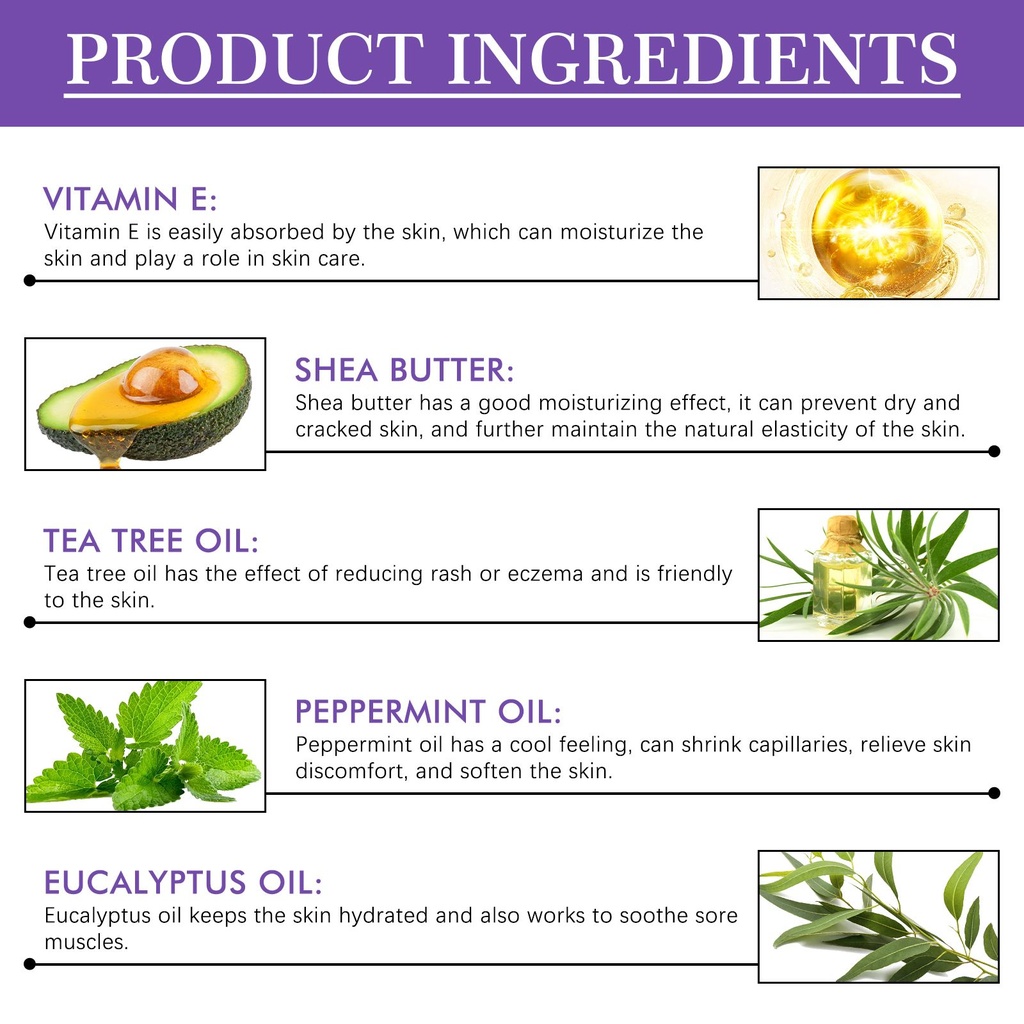 PRODUCT INGREDIENTS

VITAMIN E:
Vitamin E is easily absorbed by the skin, which can moisturize the skin and play a role in skin care.

SHEA BUTTER:
Shea butter has a good moisturizing effect, it can prevent dry and cracked skin, and further maintain the natural elasticity of the skin.

TEA TREE OIL:
Tea tree oil has the effect of reducing rash or eczema and is friendly to the skin.

PEPPERMINT OIL:
Peppermint oil has a cool feeling, can shrink capillaries, relieve skin discomfort, and soften the skin.

EUCALYPTUS OIL:
Eucalyptus oil keeps the skin hydrated and also works to soothe sore muscles.