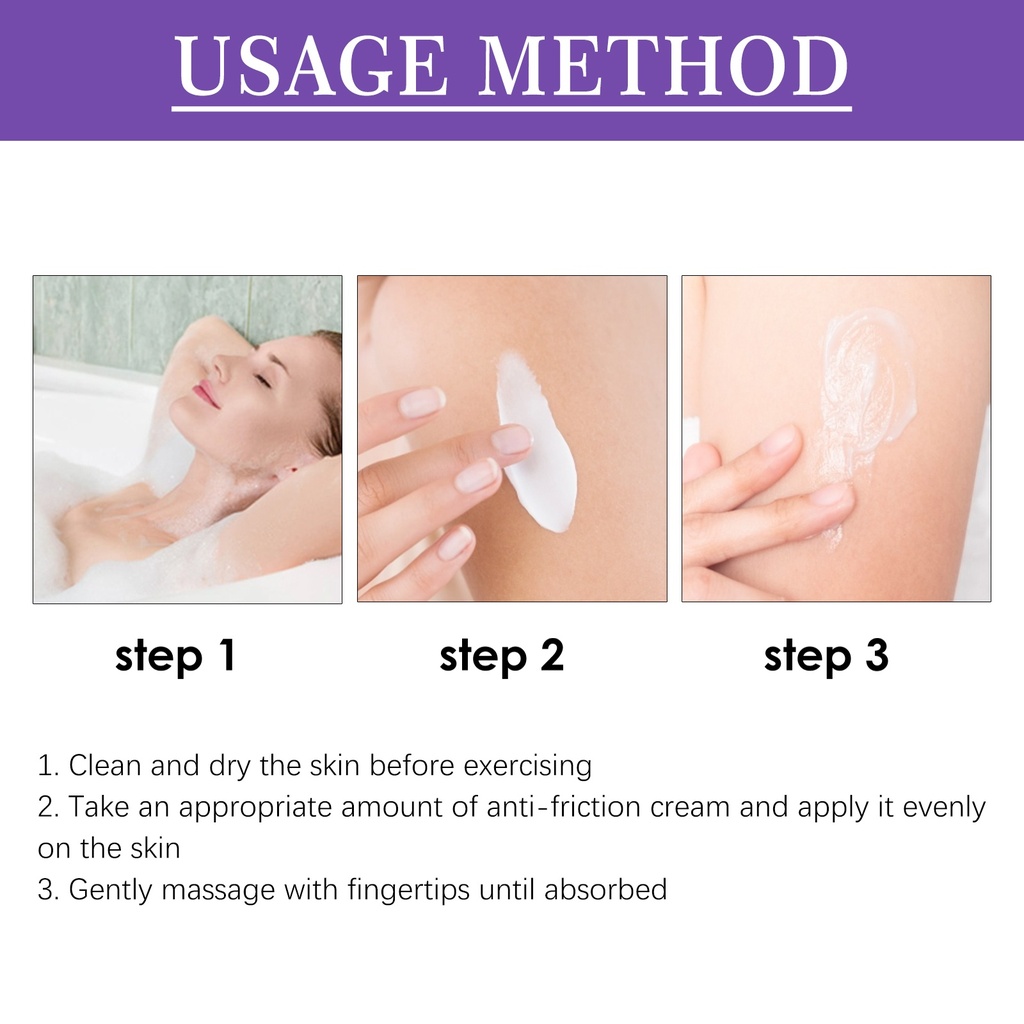 USAGE METHOD

step 1

step 2

step 3

1. Clean and dry the skin before exercising
2. Take an appropriate amount of anti-friction cream and apply it evenly on the skin
3. Gently massage with fingertips until absorbed