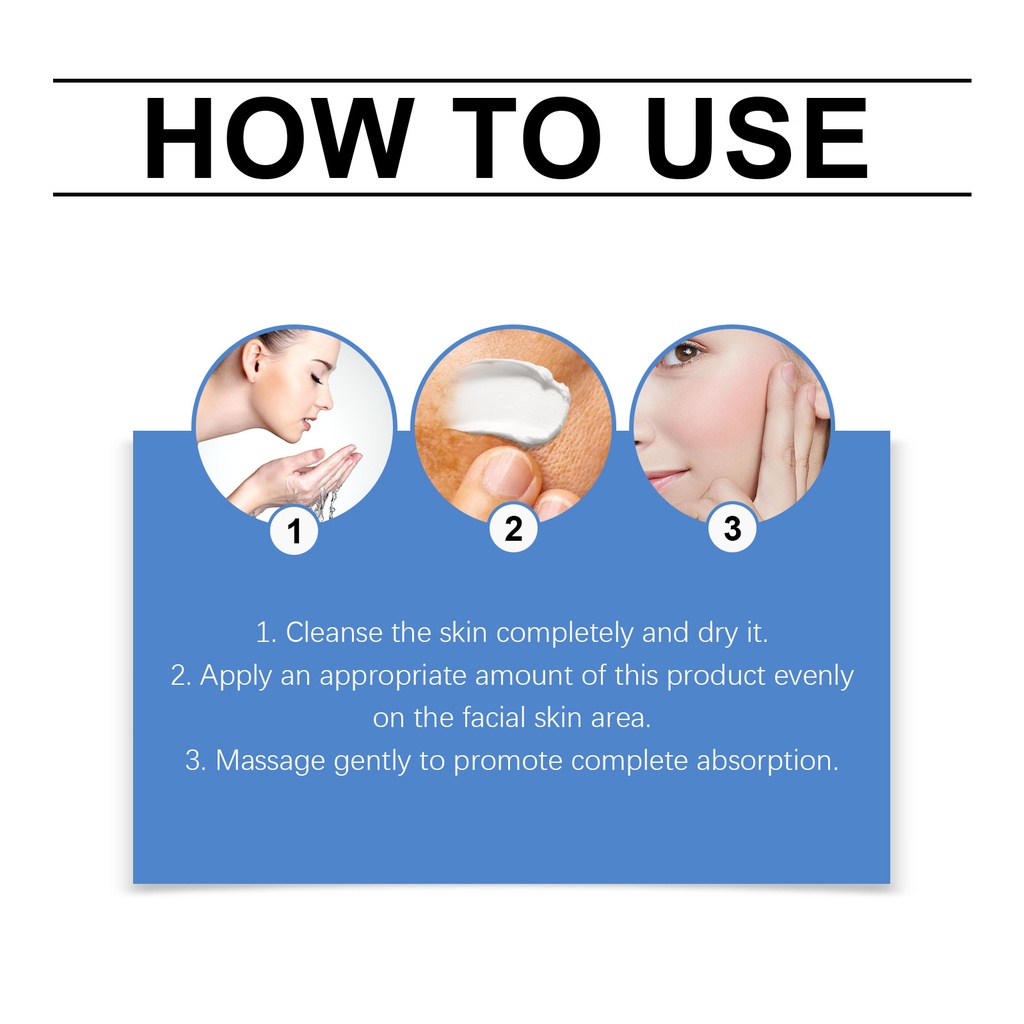 HOW TO USE

1

2

3

1. Cleanse the skin completely and dry it.
2. Apply an appropriate amount of this product evenly on the facial skin area.
3. Massage gently to promote complete absorption.