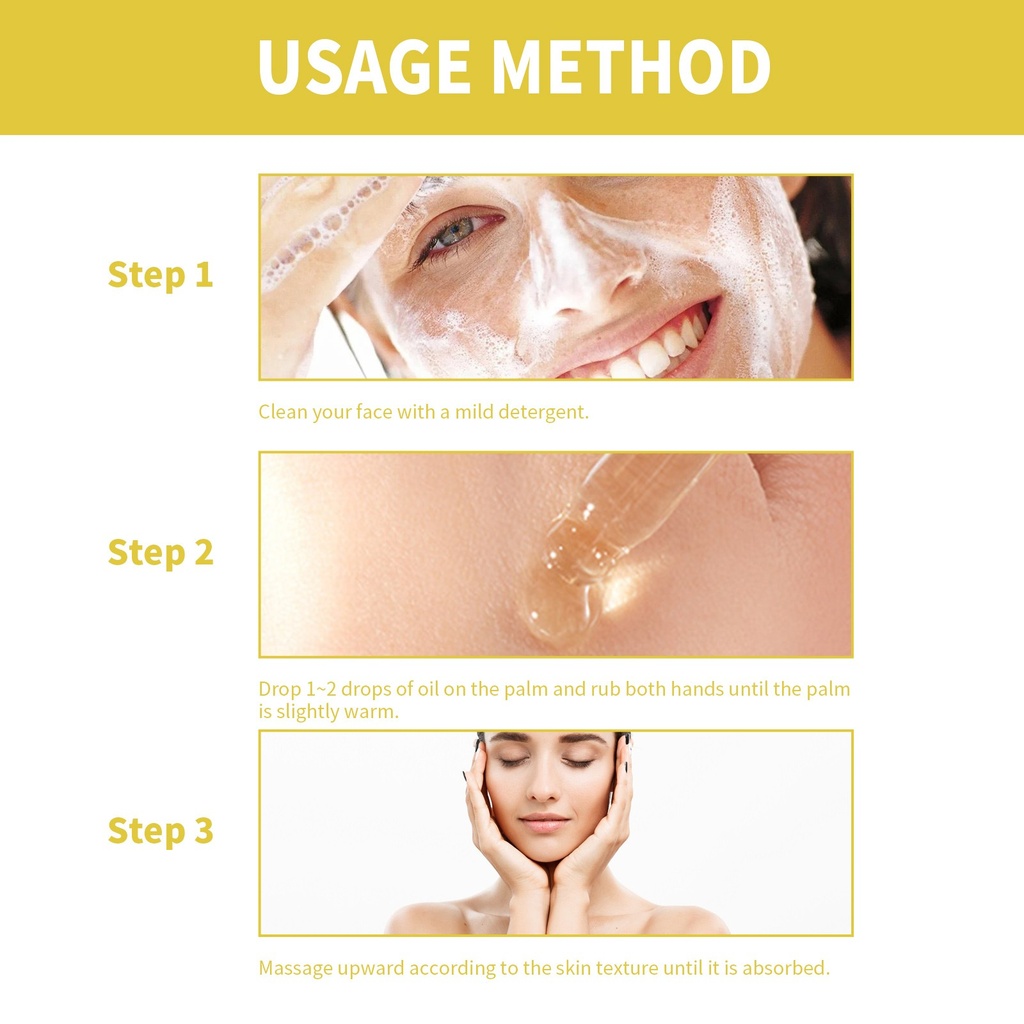 USAGE METHOD

Step 1

Clean your face with a mild detergent.

Step 2

Drop 1~2 drops of oil on the palm and rub both hands until the palm is slightly warm.

Step 3

Massage upward according to the skin texture until it is absorbed.