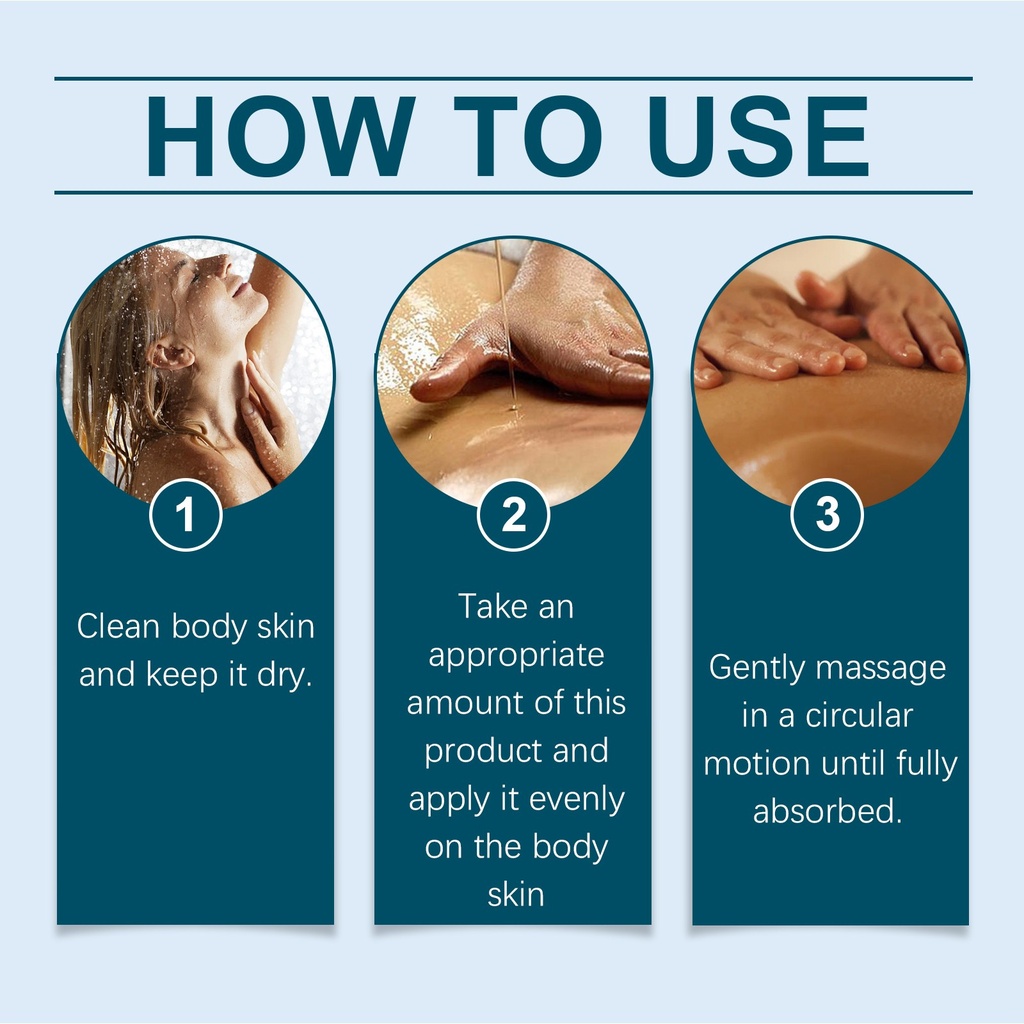 HOW TO USE

1

Clean body skin and keep it dry.

2

Take an appropriate amount of this product and apply it evenly on the body skin

3

Gently massage in a circular motion until fully absorbed.