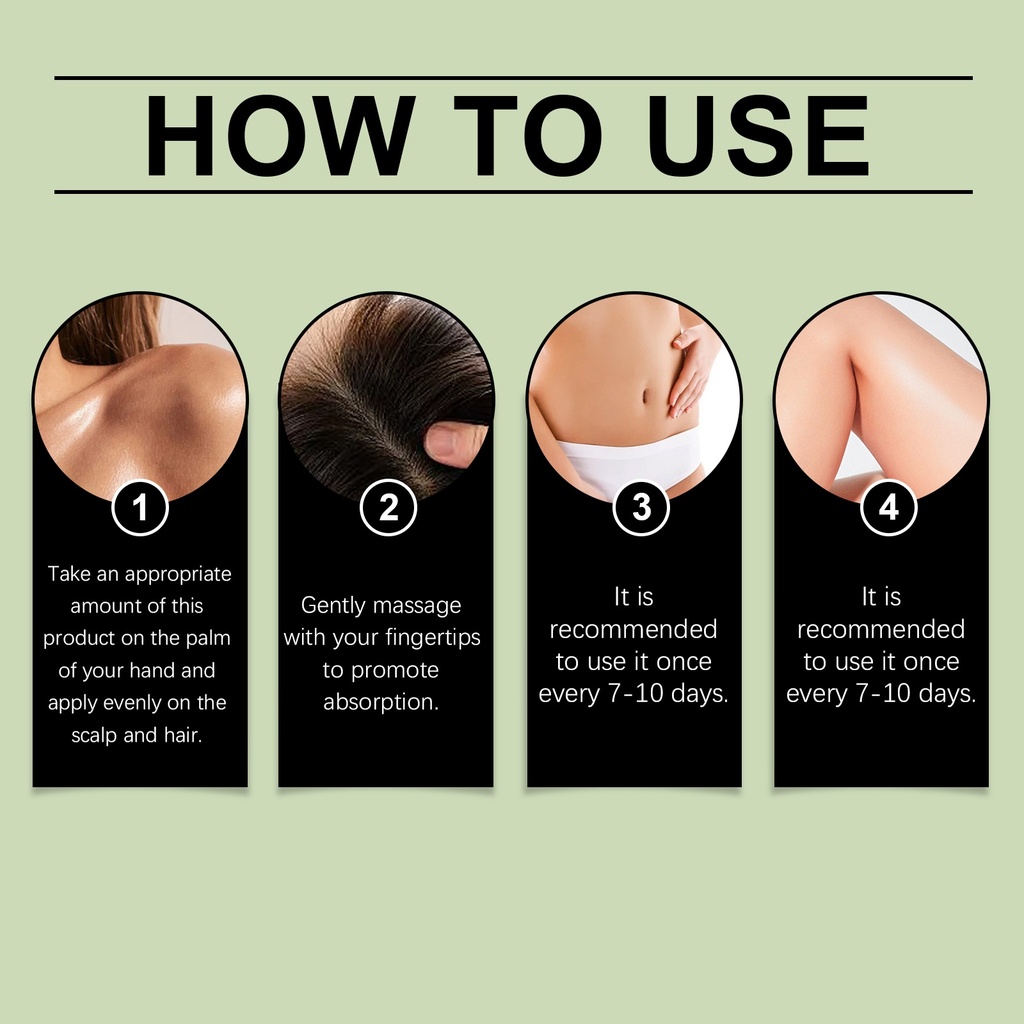 HOW TO USE

1

Take an appropriate amount of this product on the palm of your hand and apply evenly on the scalp and hair.

2

Gently massage with your fingertips to promote absorption.

3

It is recommended to use it once every 7-10 days.

4

It is recommended to use it once every 7-10 days.