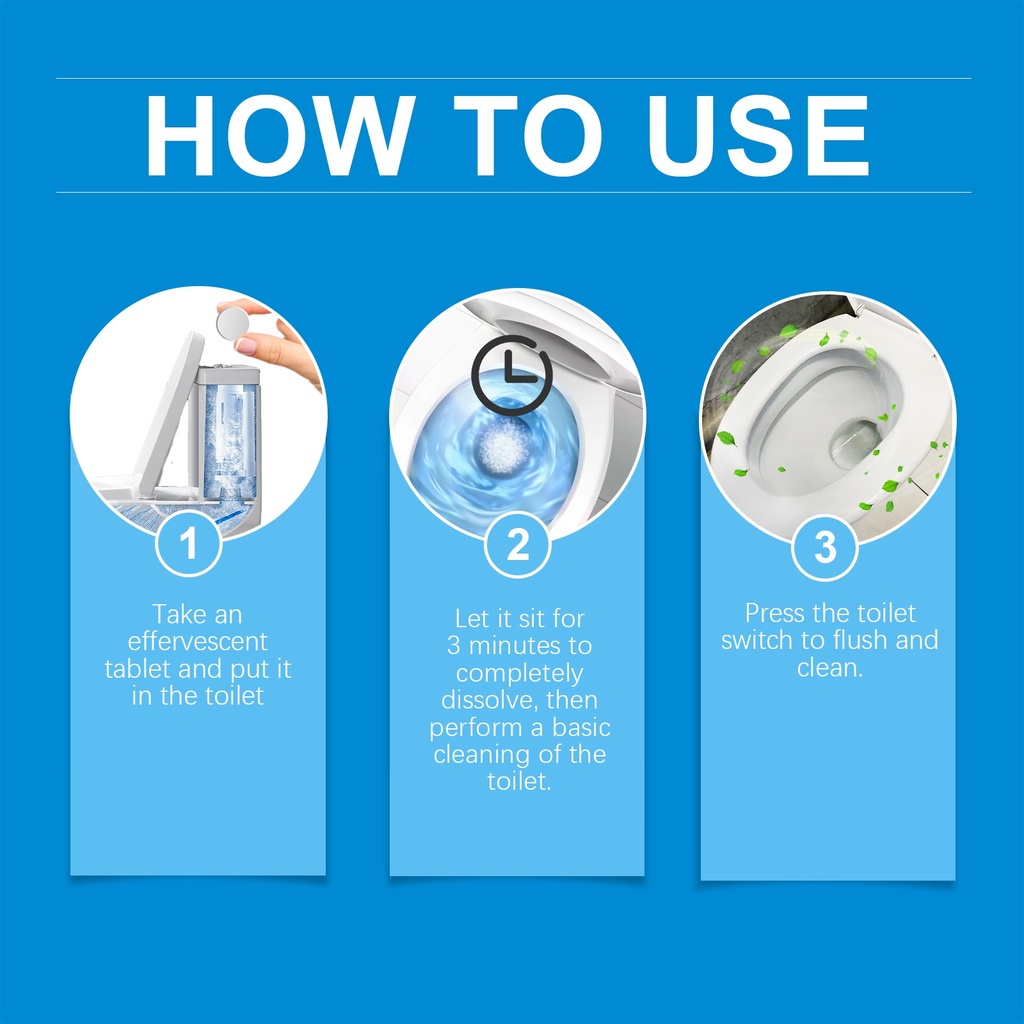 HOW TO USE

1

Take an effervescent tablet and put it in the toilet

2

Let it sit for 3 minutes to completely dissolve, then perform a basic cleaning of the toilet.

3

Press the toilet switch to flush and clean.