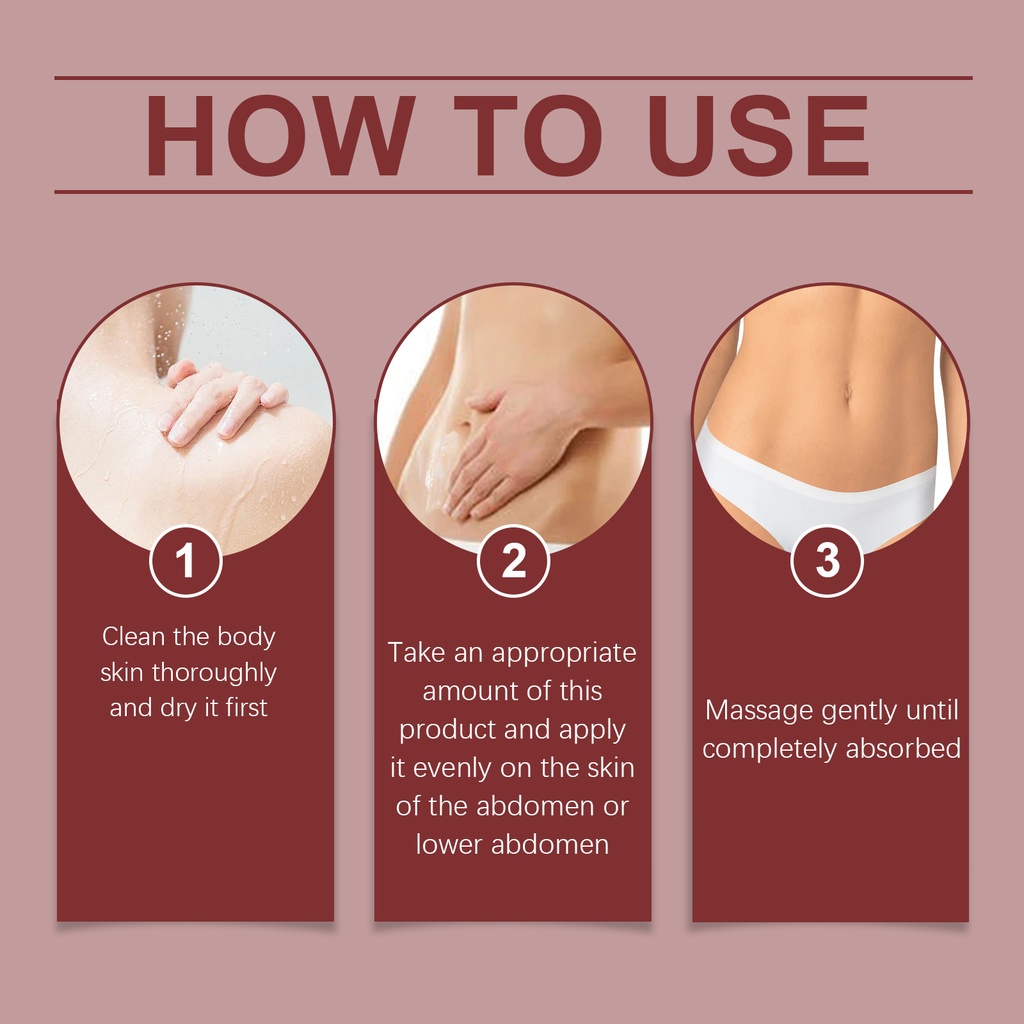 HOW TO USE

1

Clean the body skin thoroughly and dry it first

2

Take an appropriate amount of this product and apply it evenly on the skin of the abdomen or lower abdomen

3

Massage gently until completely absorbed