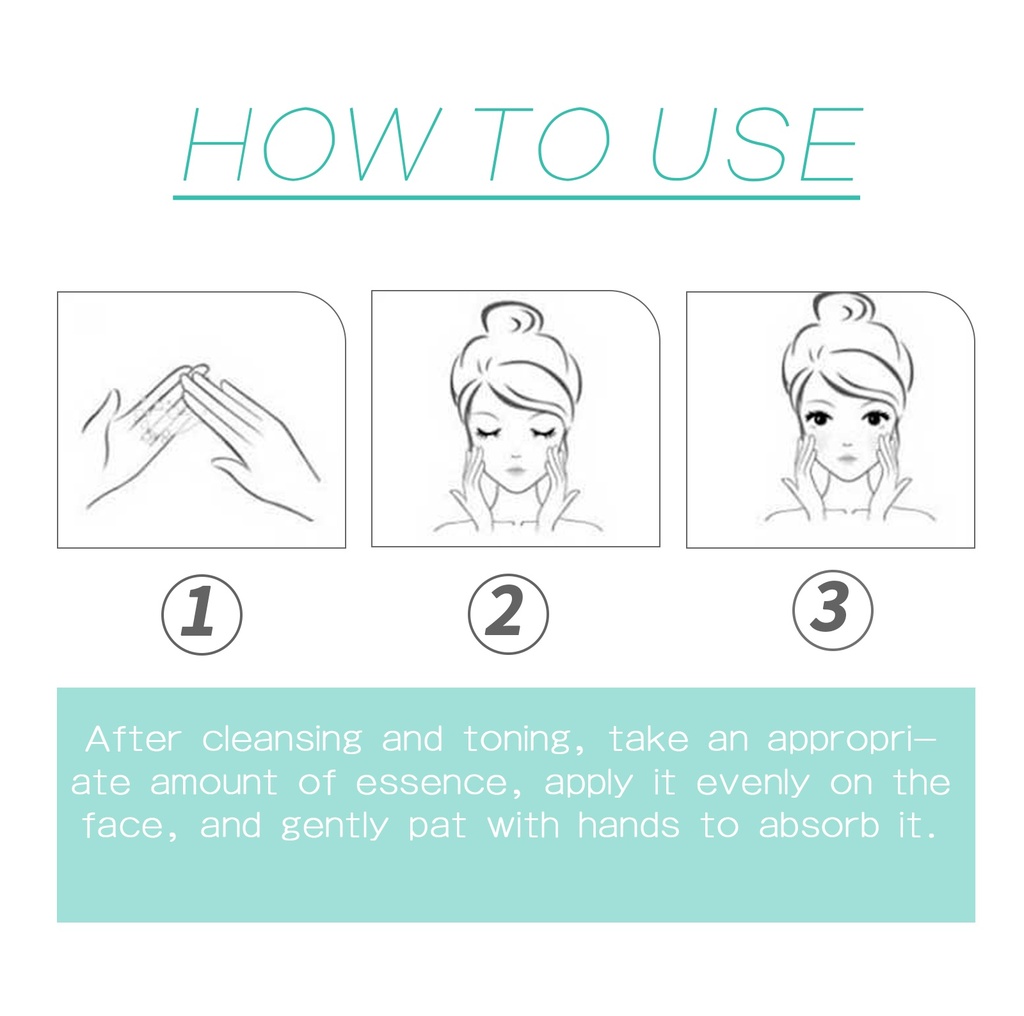 HOW TO USE

1

2

3

After cleansing and toning, take an appropriate amount of essence, apply it evenly on the face, and gently pat with hands to absorb it.