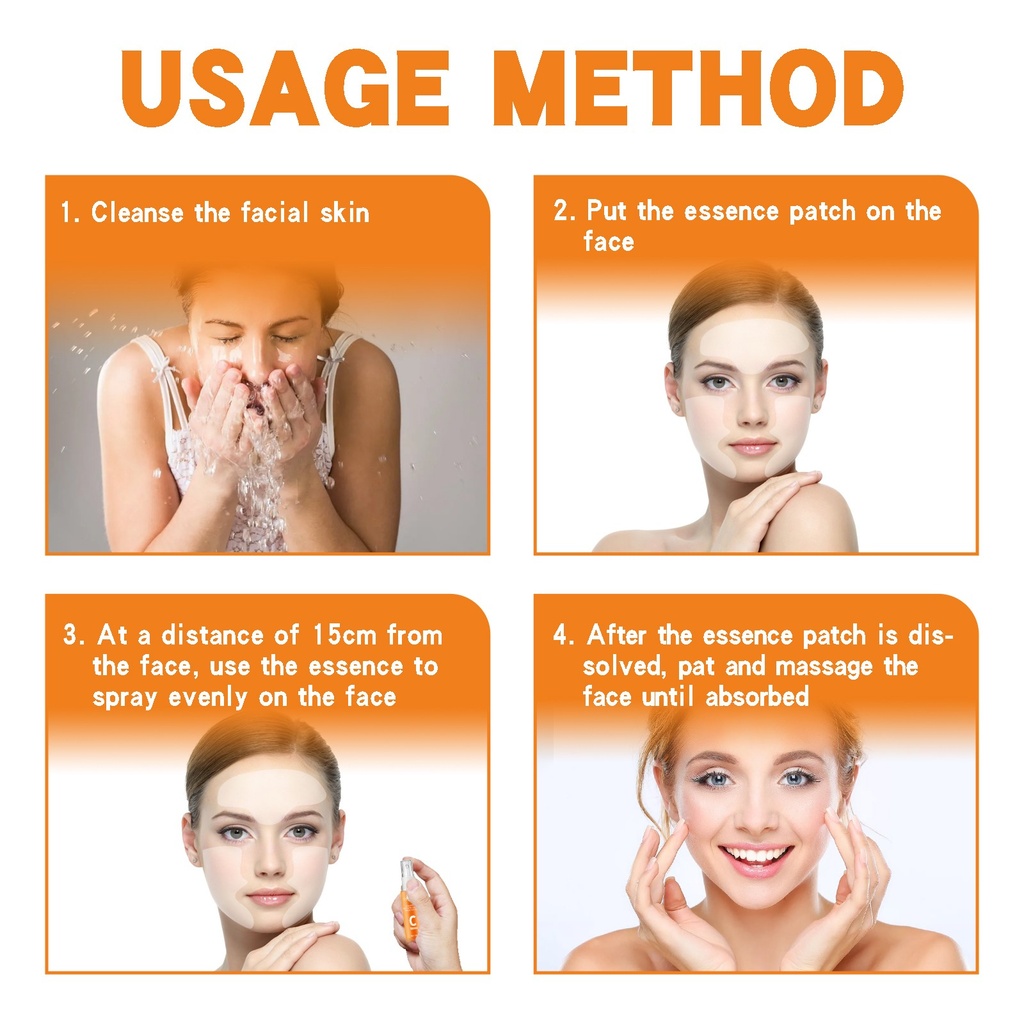 USAGE METHOD

1. Cleanse the facial skin

2. Put the essence patch on the face

3. At a distance of 15cm from the face, use the essence to spray evenly on the face

4. After the essence patch is dissolved, pat and massage the face until absorbed