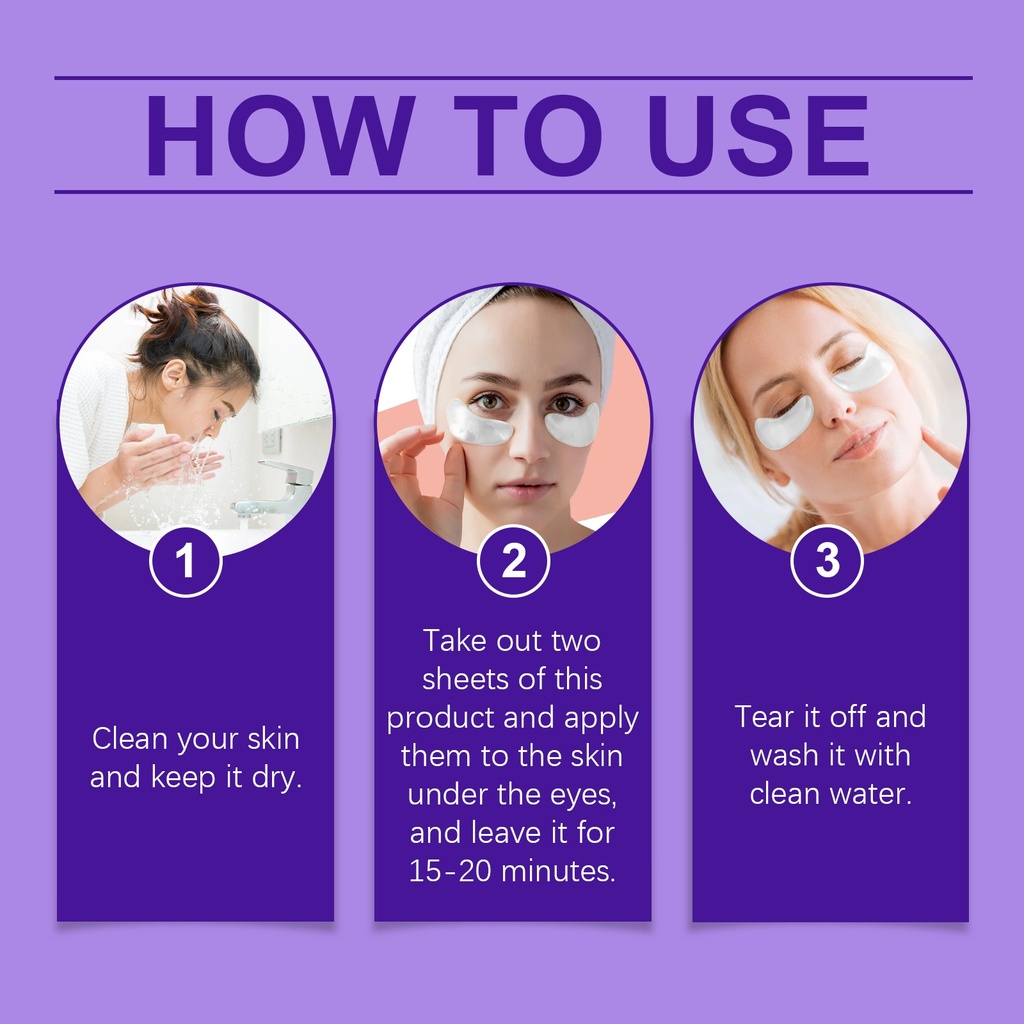 HOW TO USE

1

Clean your skin and keep it dry.

2

Take out two sheets of this product and apply them to the skin under the eyes, and leave it for 15-20 minutes.

3

Tear it off and wash it with clean water.