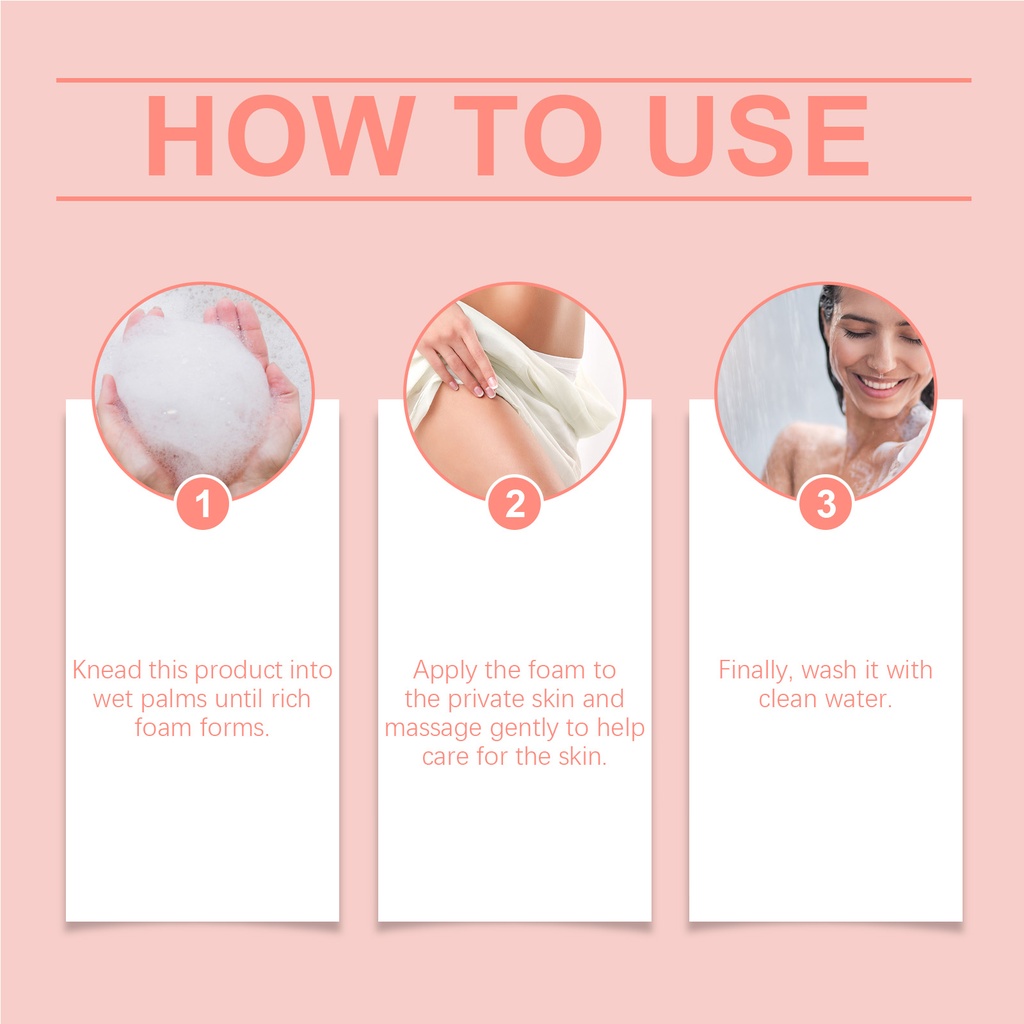 HOW TO USE

1

Knead this product into wet palms until rich foam forms.

2

Apply the foam to the private skin and massage gently to help care for the skin.

3

Finally, wash it with clean water.