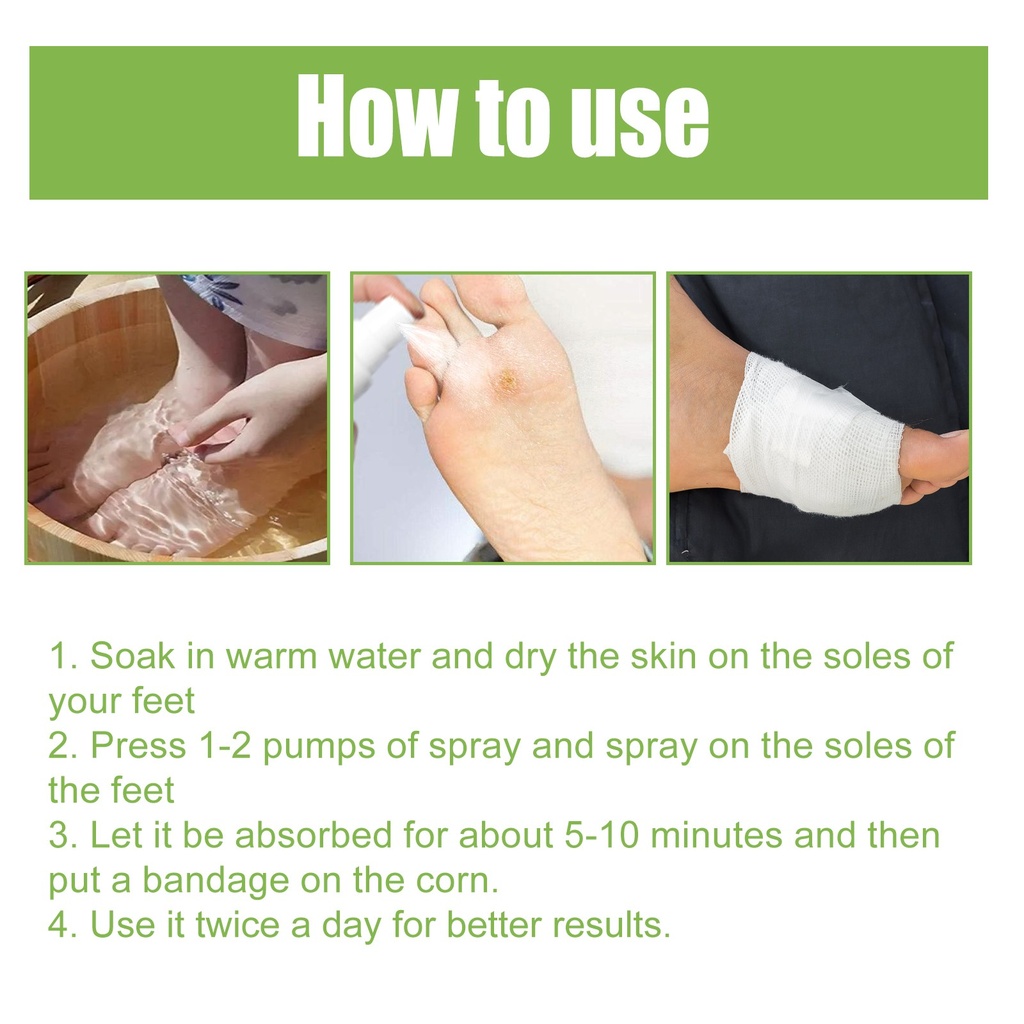 How to use

1. Soak in warm water and dry the skin on the soles of your feet
2. Press 1-2 pumps of spray and spray on the soles of the feet
3. Let it be absorbed for about 5-10 minutes and then put a bandage on the corn.
4. Use it twice a day for better results.