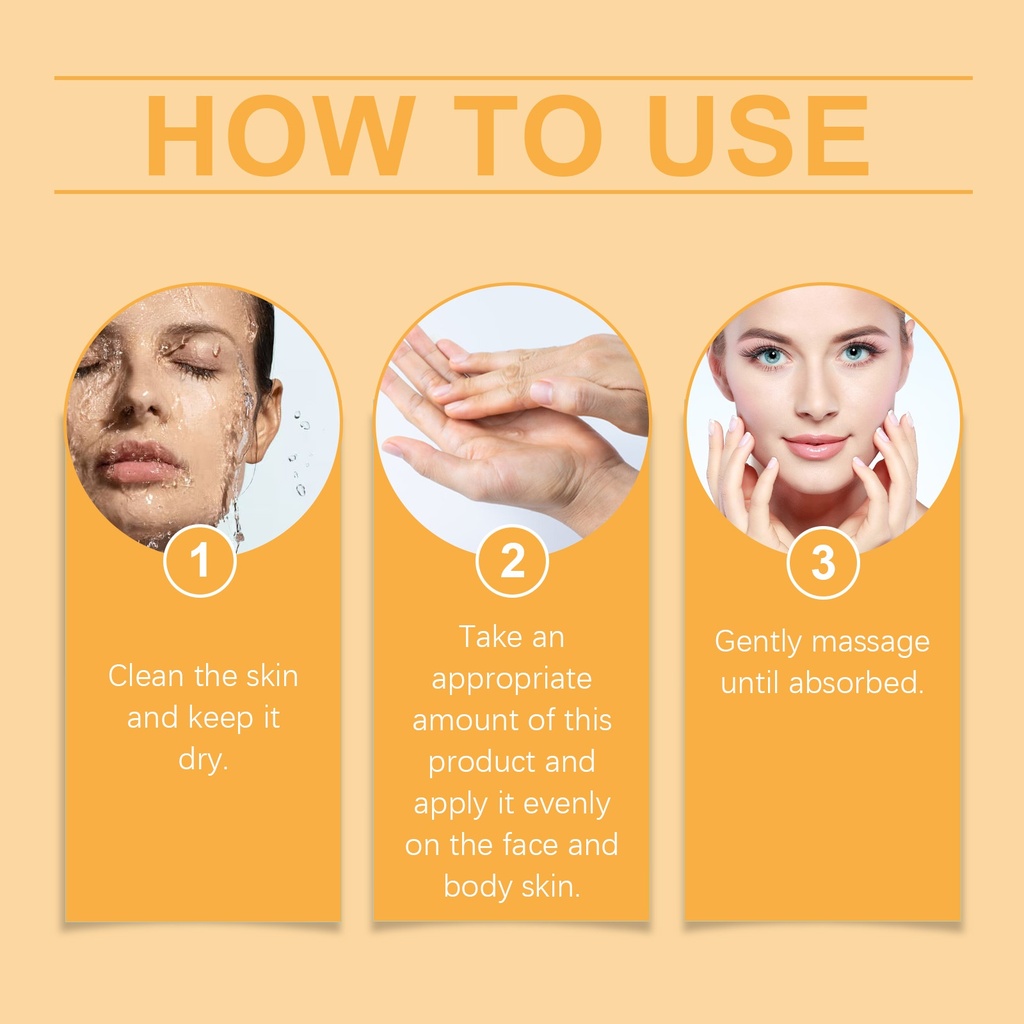 HOW TO USE

1

Clean the skin and keep it dry.

2

Take an appropriate amount of this product and apply it evenly on the face and body skin.

3

Gently massage until absorbed.