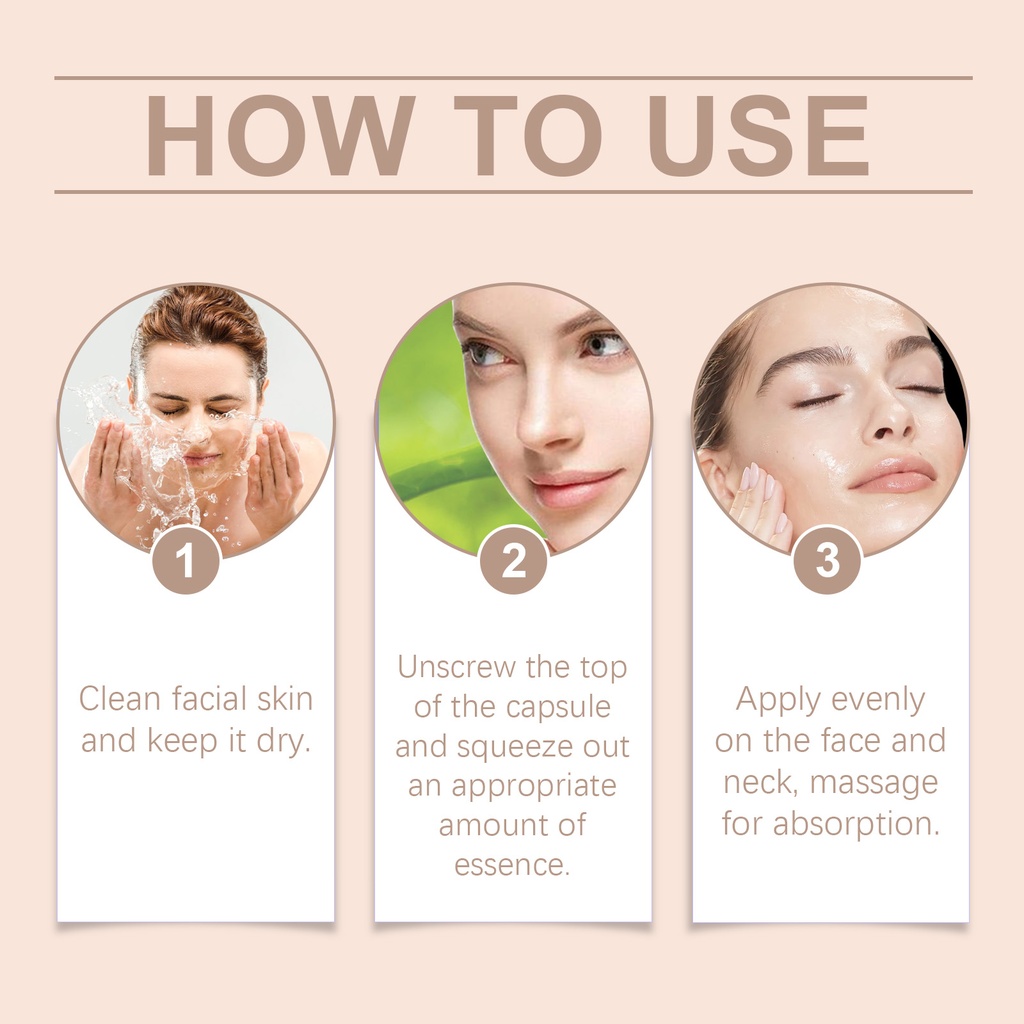 HOW TO USE

1

Clean facial skin and keep it dry.

2

Unscrew the top of the capsule and squeeze out an appropriate amount of essence.

3

Apply evenly on the face and neck, massage for absorption.