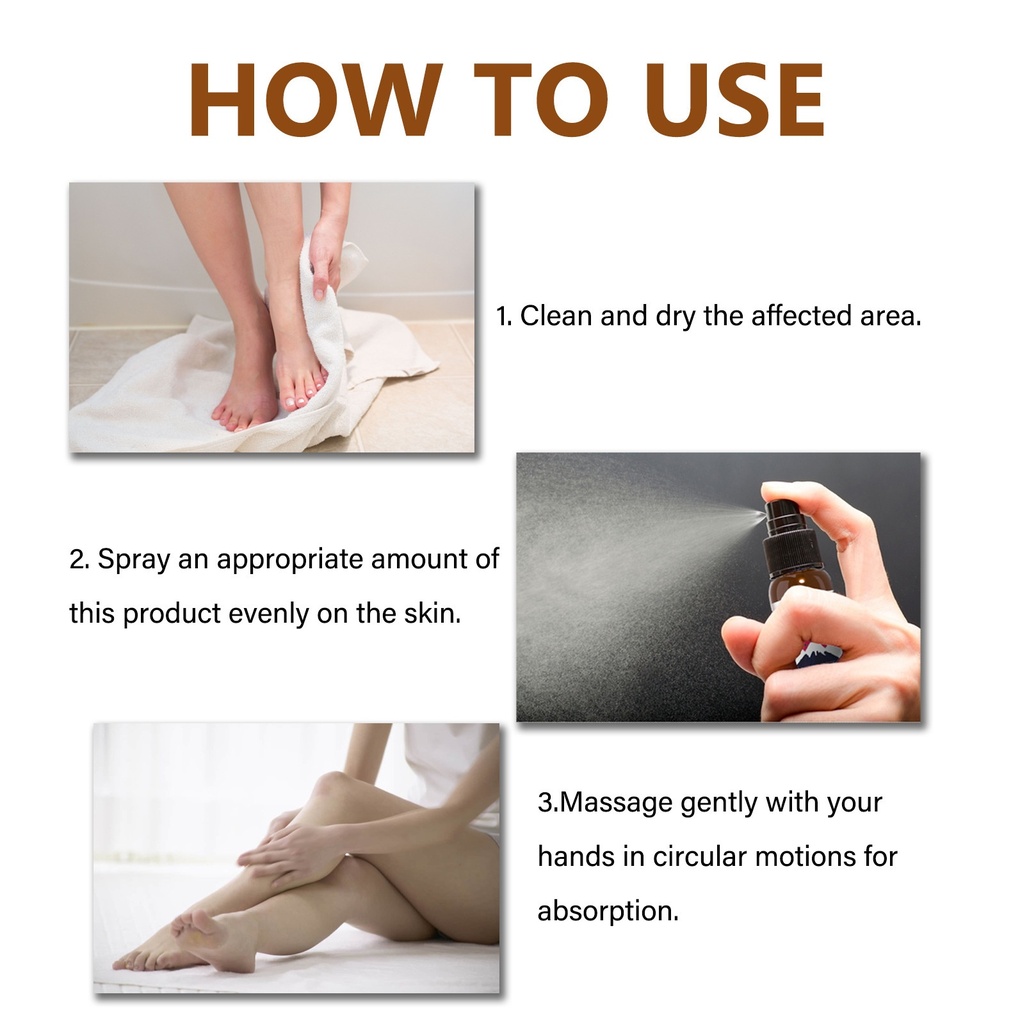 HOW TO USE

1. Clean and dry the affected area.

2. Spray an appropriate amount of this product evenly on the skin.

3.Massage gently with your hands in circular motions for absorption.