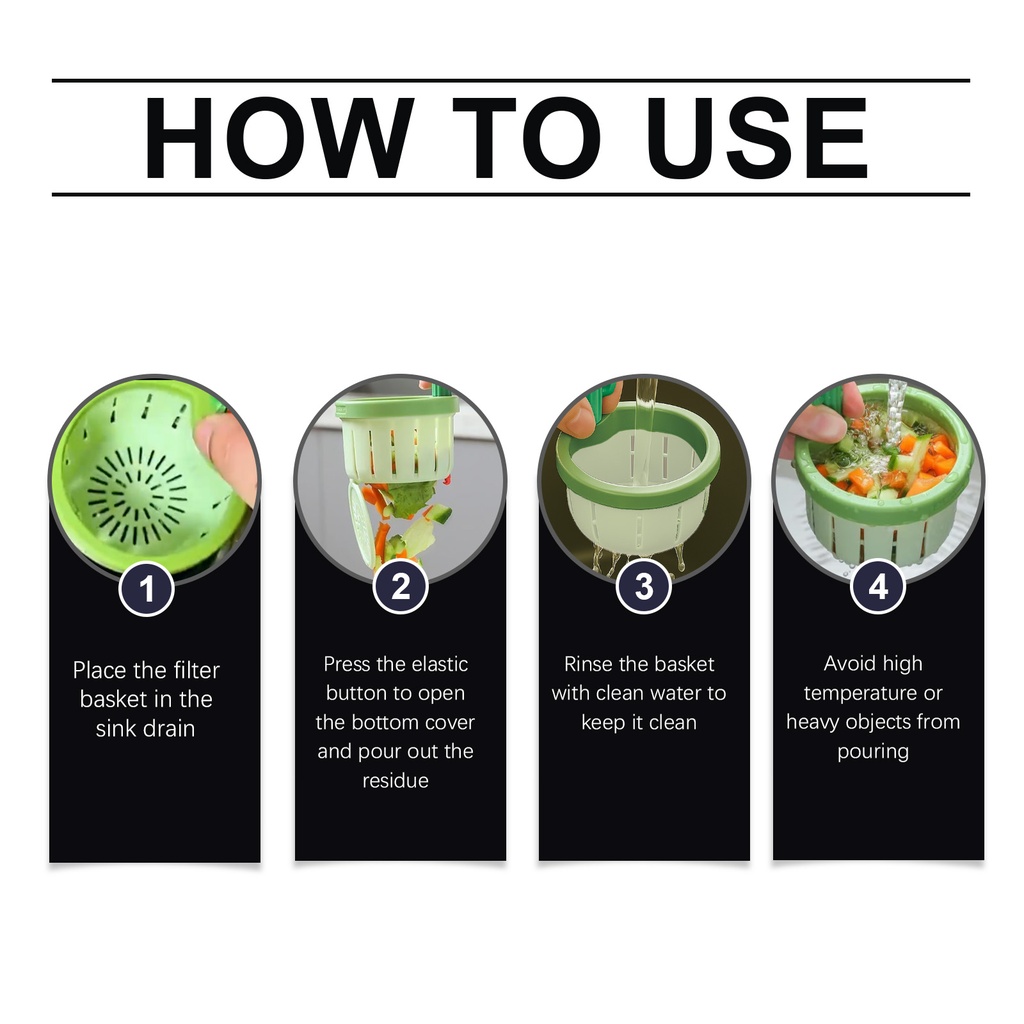 HOW TO USE

1

Place the filter basket in the sink drain

2

Press the elastic button to open the bottom cover and pour out the residue

3

Rinse the basket with clean water to keep it clean

4

Avoid high temperature or heavy objects from pouring