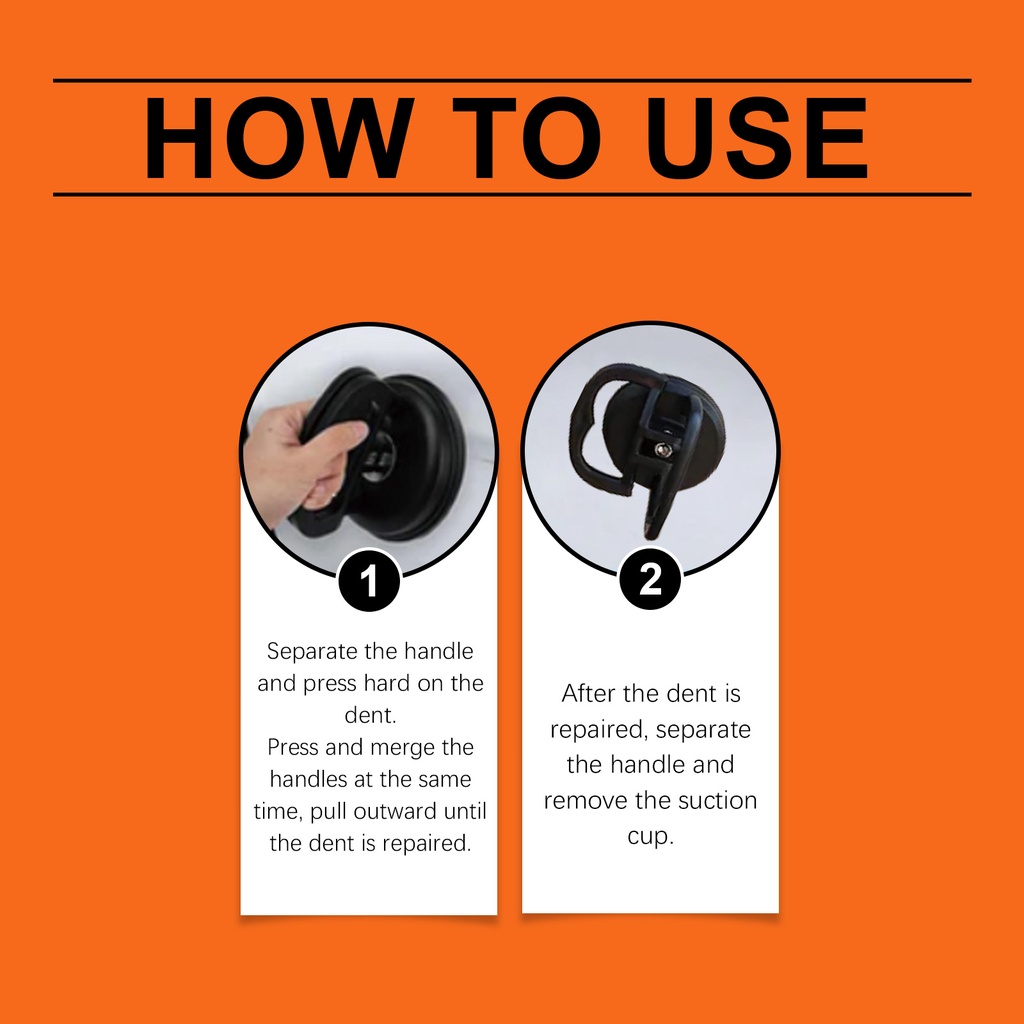 HOW TO USE

1

Separate the handle and press hard on the dent.
Press and merge the handles at the same time, pull outward until the dent is repaired.

2

After the dent is repaired, separate the handle and remove the suction cup.