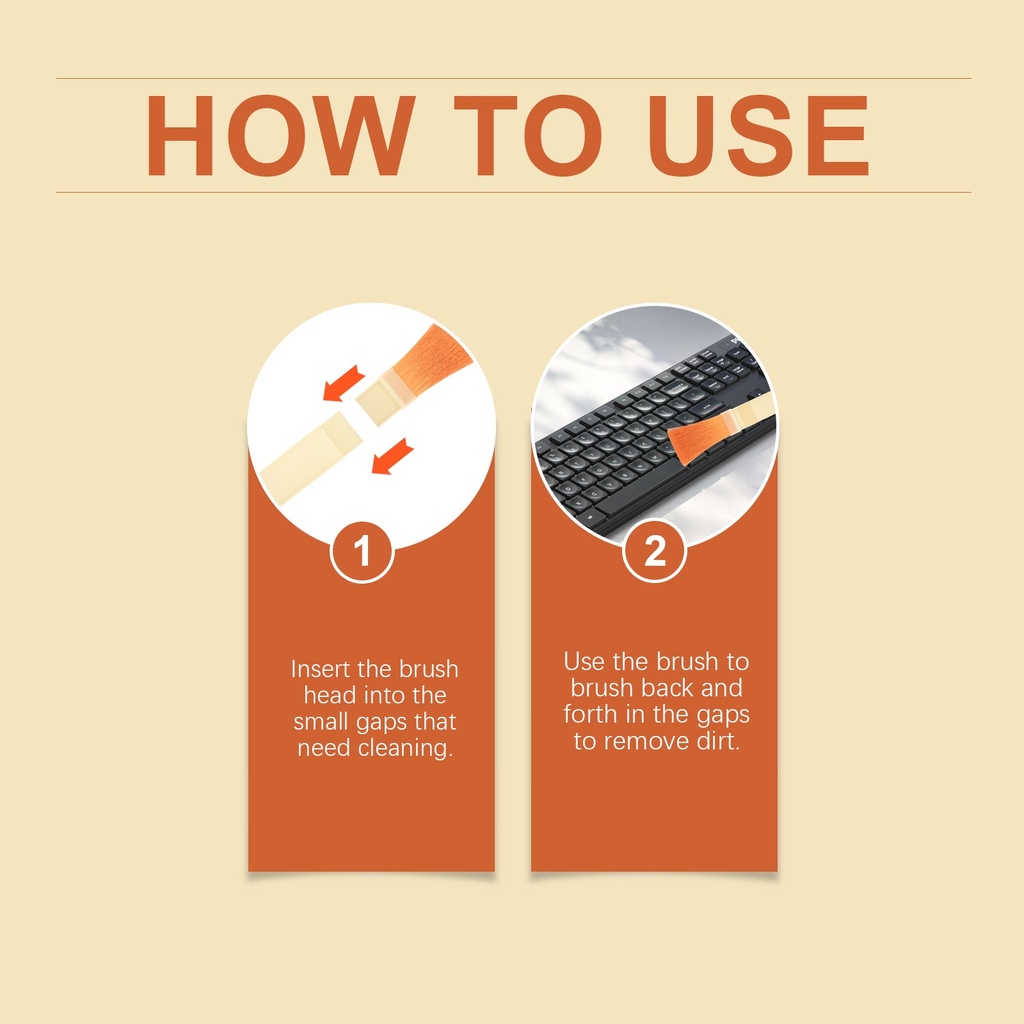 HOW TO USE

1

Insert the brush head into the small gaps that need cleaning.

2

Use the brush to brush back and forth in the gaps to remove dirt.