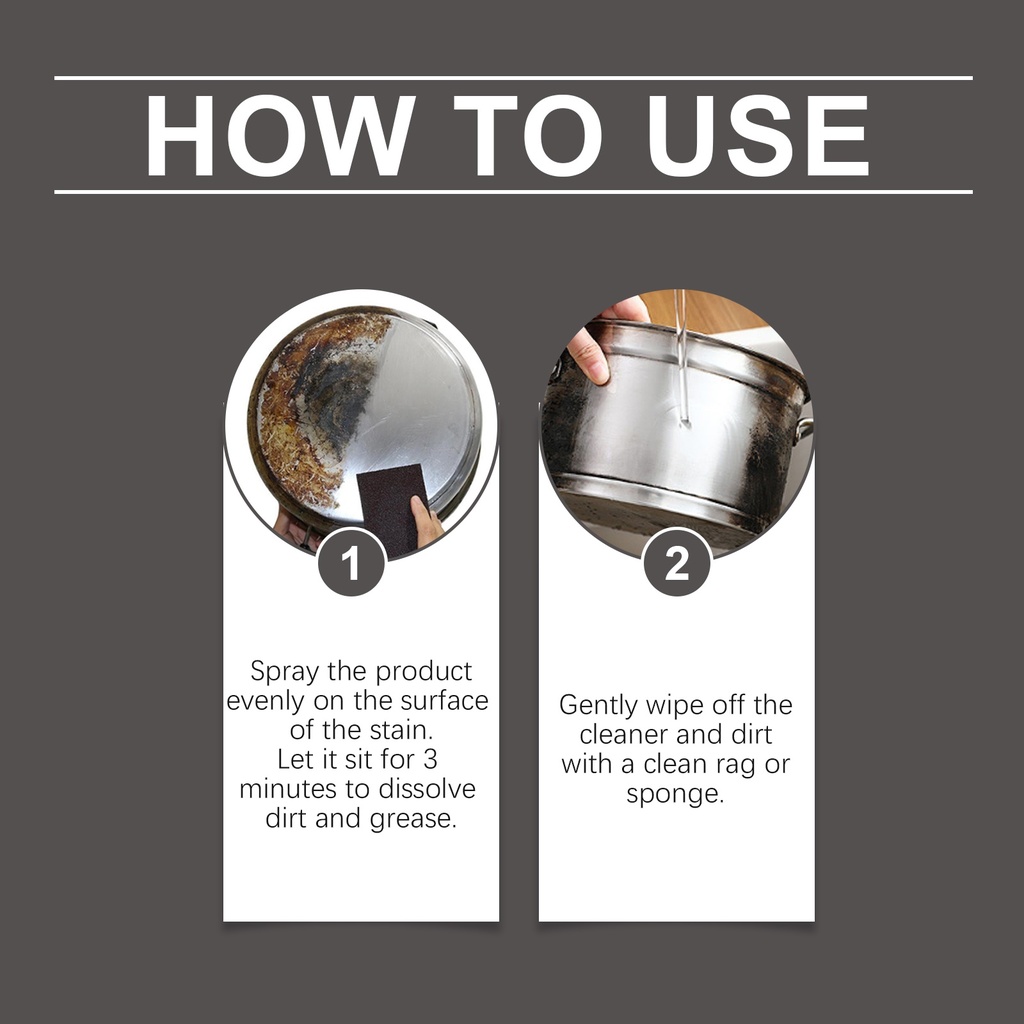 HOW TO USE

1

Spray the product evenly on the surface of the stain.
Let it sit for 3 minutes to dissolve dirt and grease.

2

Gently wipe off the cleaner and dirt with a clean rag or sponge.