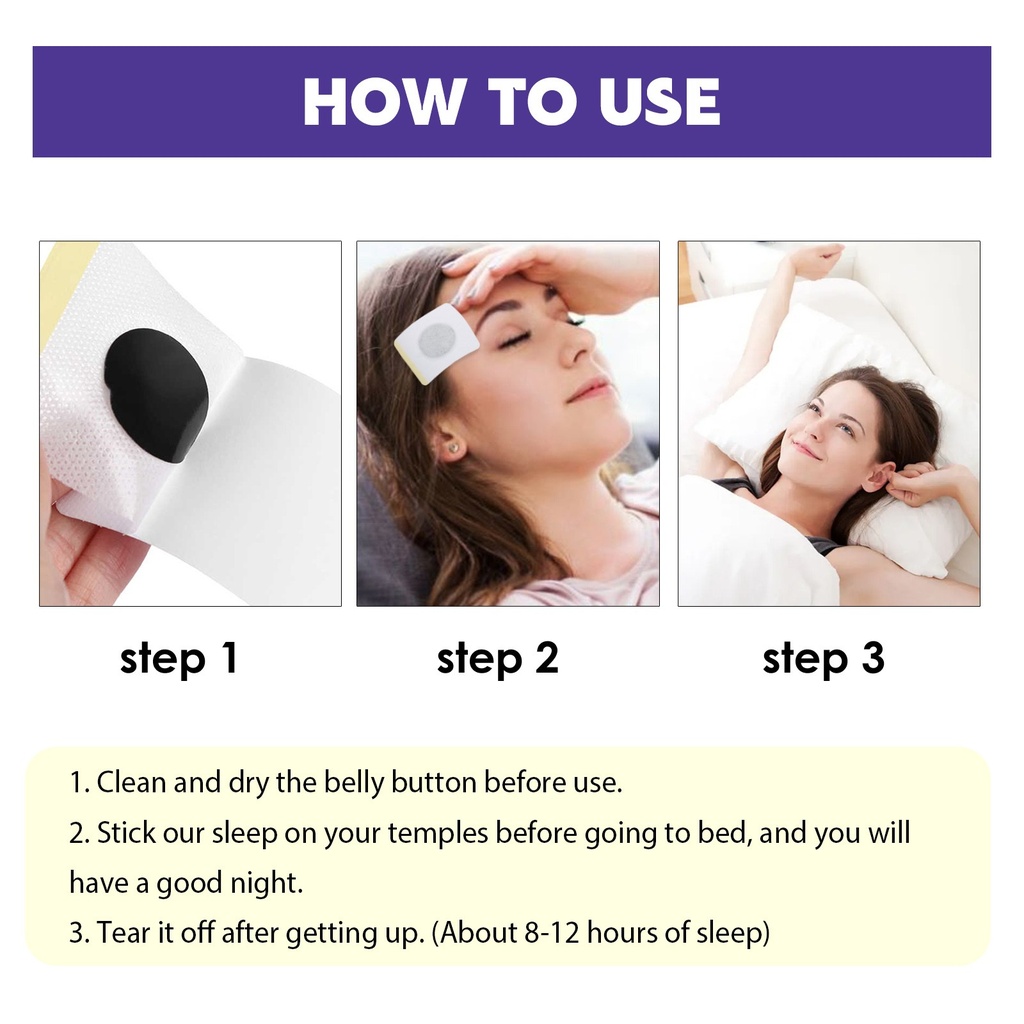 HOW TO USE

step 1

step 2

step 3

1. Clean and dry the belly button before use.
2. Stick our sleep on your temples before going to bed, and you will have a good night.
3. Tear it off after getting up. (About 8-12 hours of sleep)