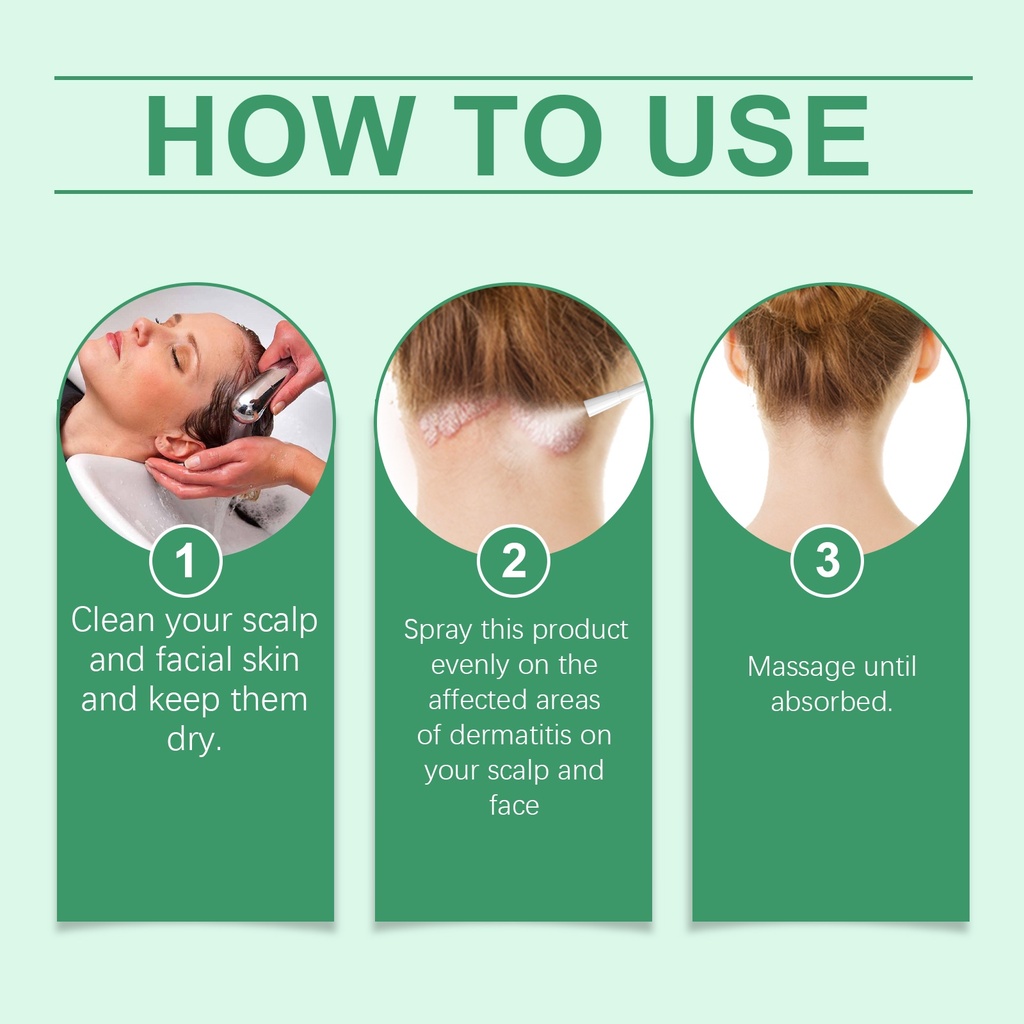 HOW TO USE

1
Clean your scalp and facial skin and keep them dry.

2
Spray this product evenly on the affected areas of dermatitis on your scalp and face

3
Massage until absorbed.