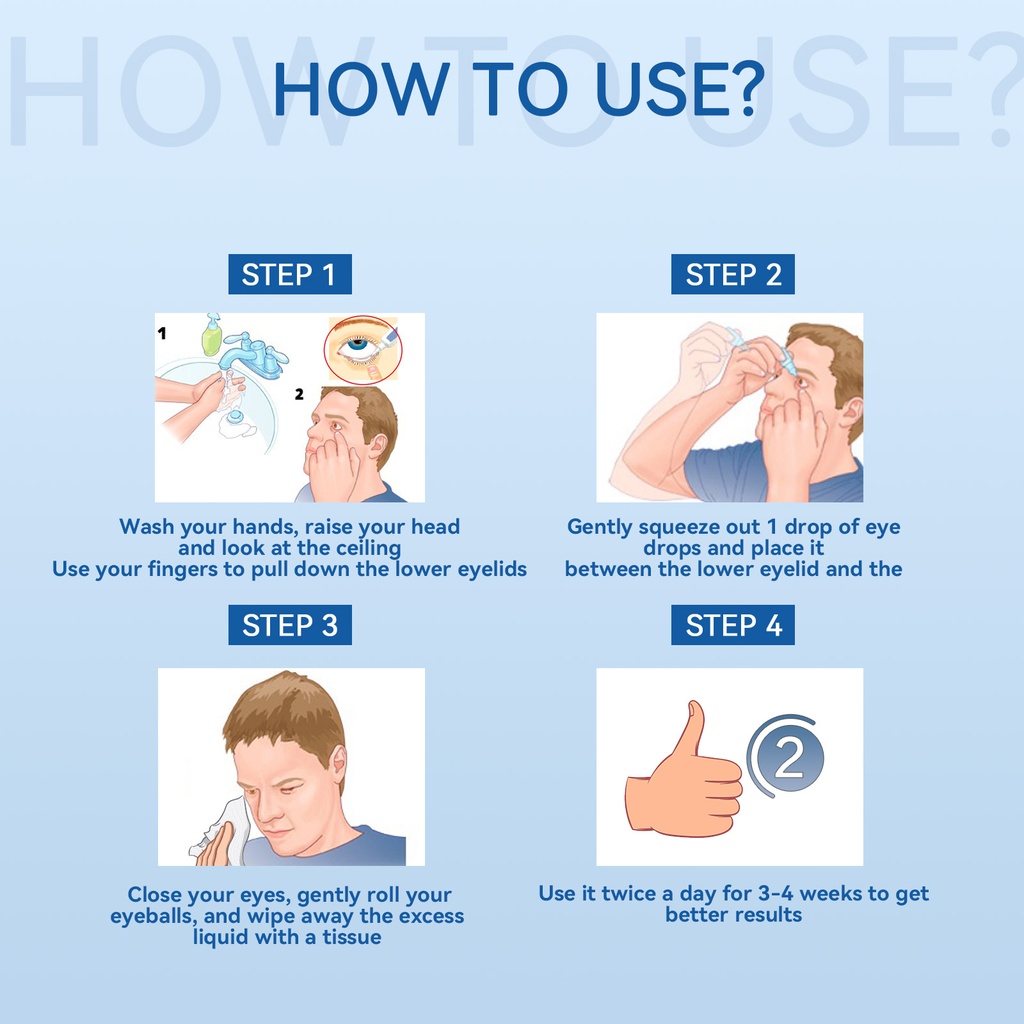 HOW TO USE?

HOW TO USE?

STEP 1

1

2

Wash your hands, raise your head and look at the ceiling
Use your fingers to pull down the lower eyelids

STEP 2

Gently squeeze out 1 drop of eye drops and place it between the lower eyelid and the

STEP 3

Close your eyes, gently roll your eyeballs, and wipe away the excess liquid with a tissue

STEP 4

2

Use it twice a day for 3-4 weeks to get better results