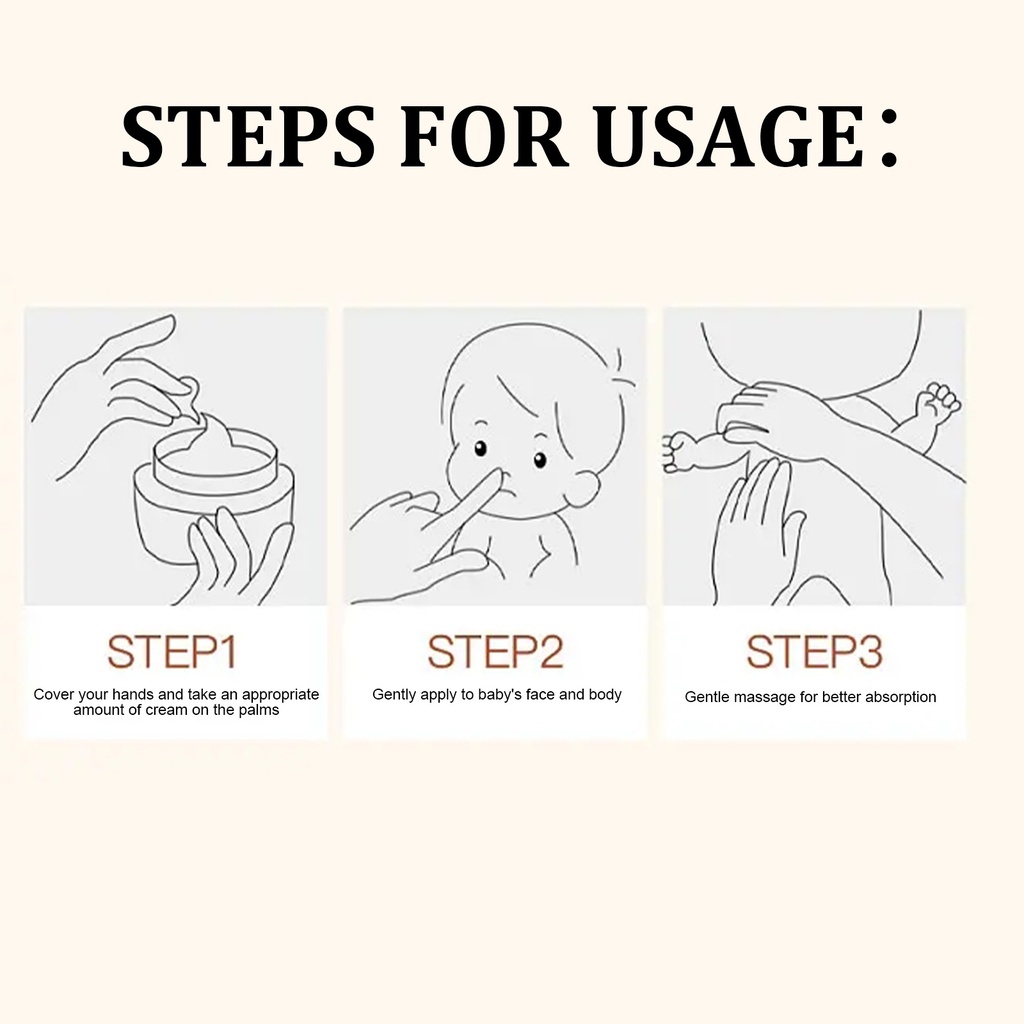 STEPS FOR USAGE：

STEP1
Cover your hands and take an appropriate amount of cream on the palms

STEP2
Gently apply to baby's face and body

STEP3
Gentle massage for better absorption