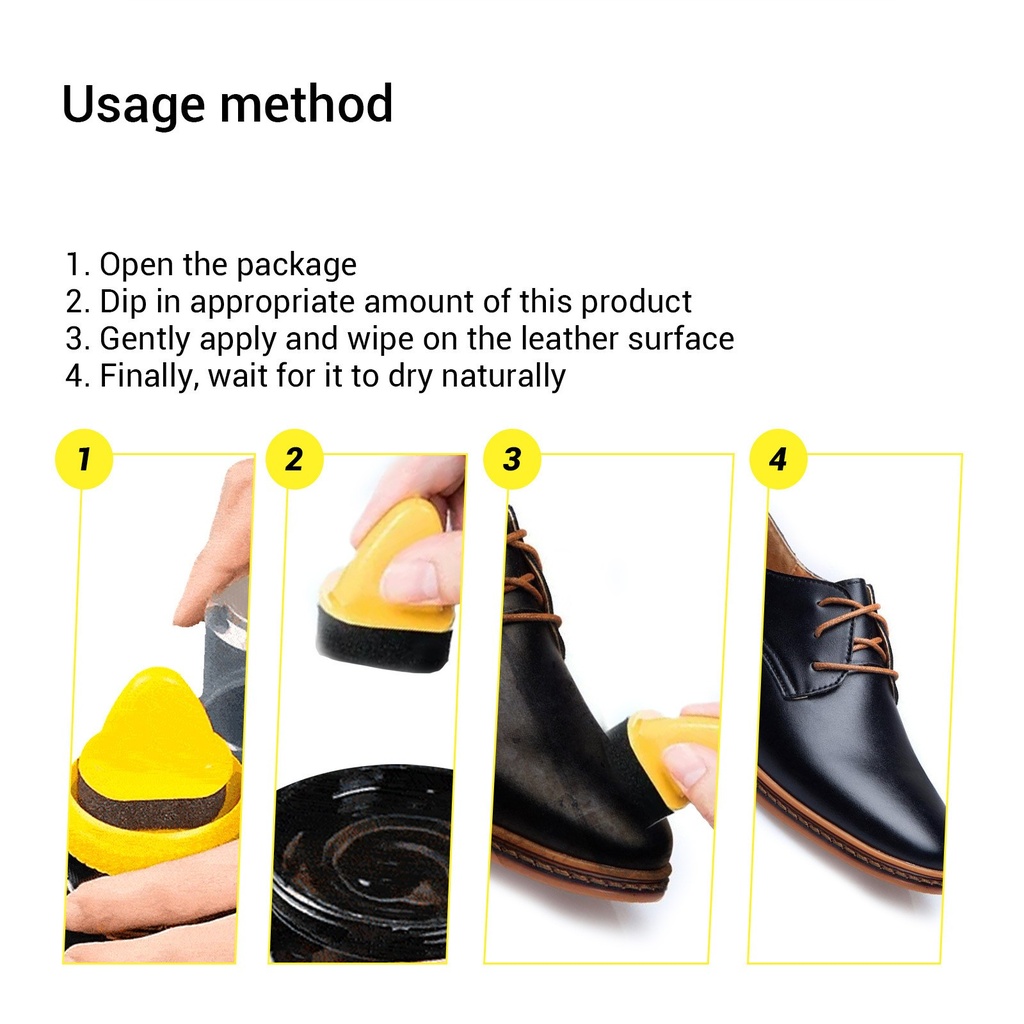 Usage method

1. Open the package
2. Dip in appropriate amount of this product
3. Gently apply and wipe on the leather surface
4. Finally, wait for it to dry naturally

1

2

3

4