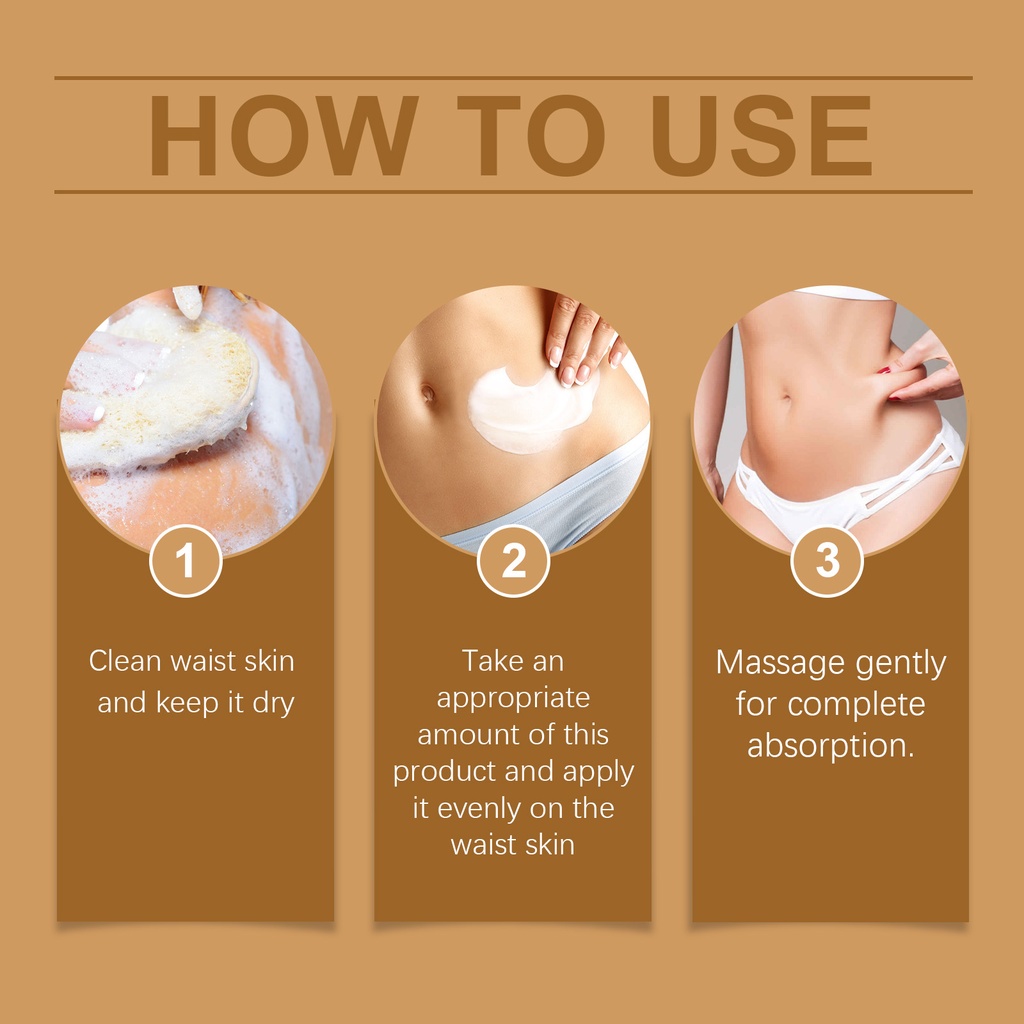 HOW TO USE

1

Clean waist skin and keep it dry

2

Take an appropriate amount of this product and apply it evenly on the waist skin

3

Massage gently for complete absorption.