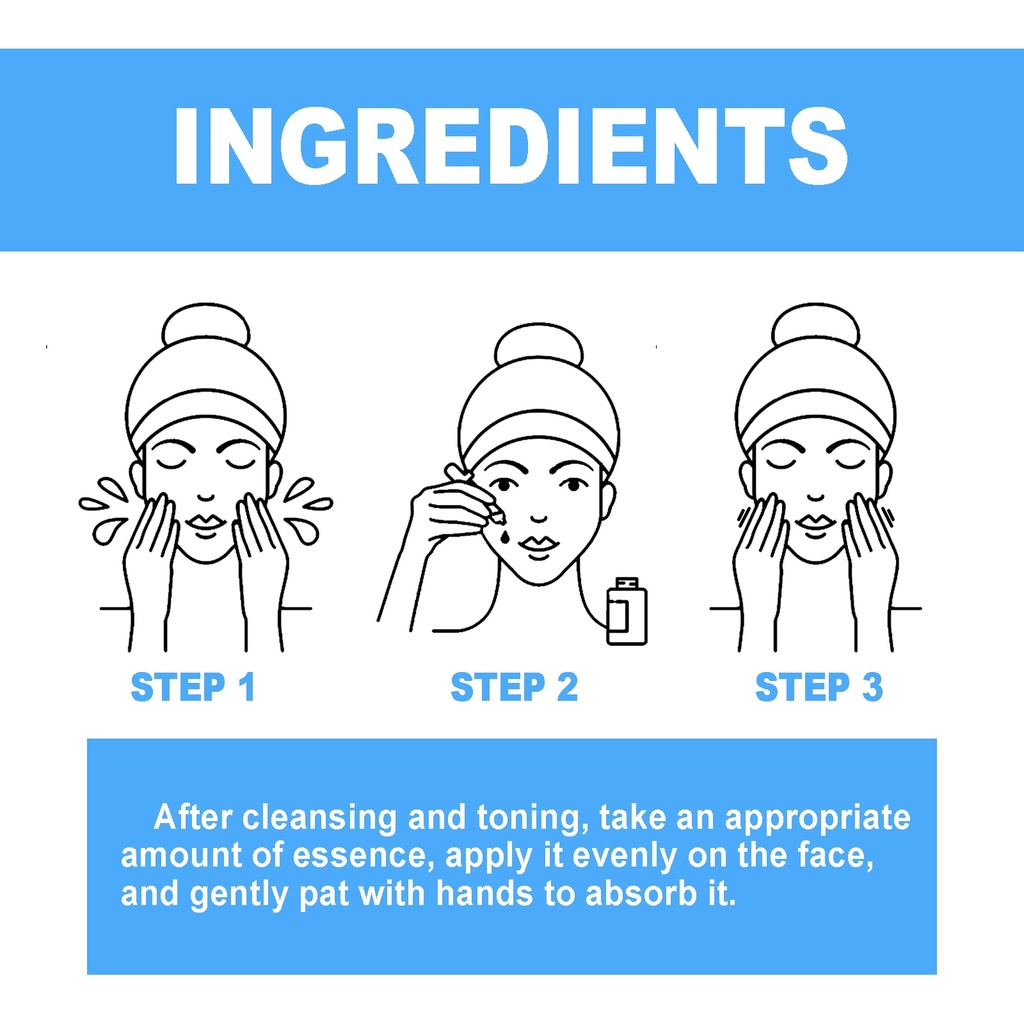 INGREDIENTS

STEP 1

STEP 2

STEP 3

After cleansing and toning, take an appropriate amount of essence, apply it evenly on the face, and gently pat with hands to absorb it.