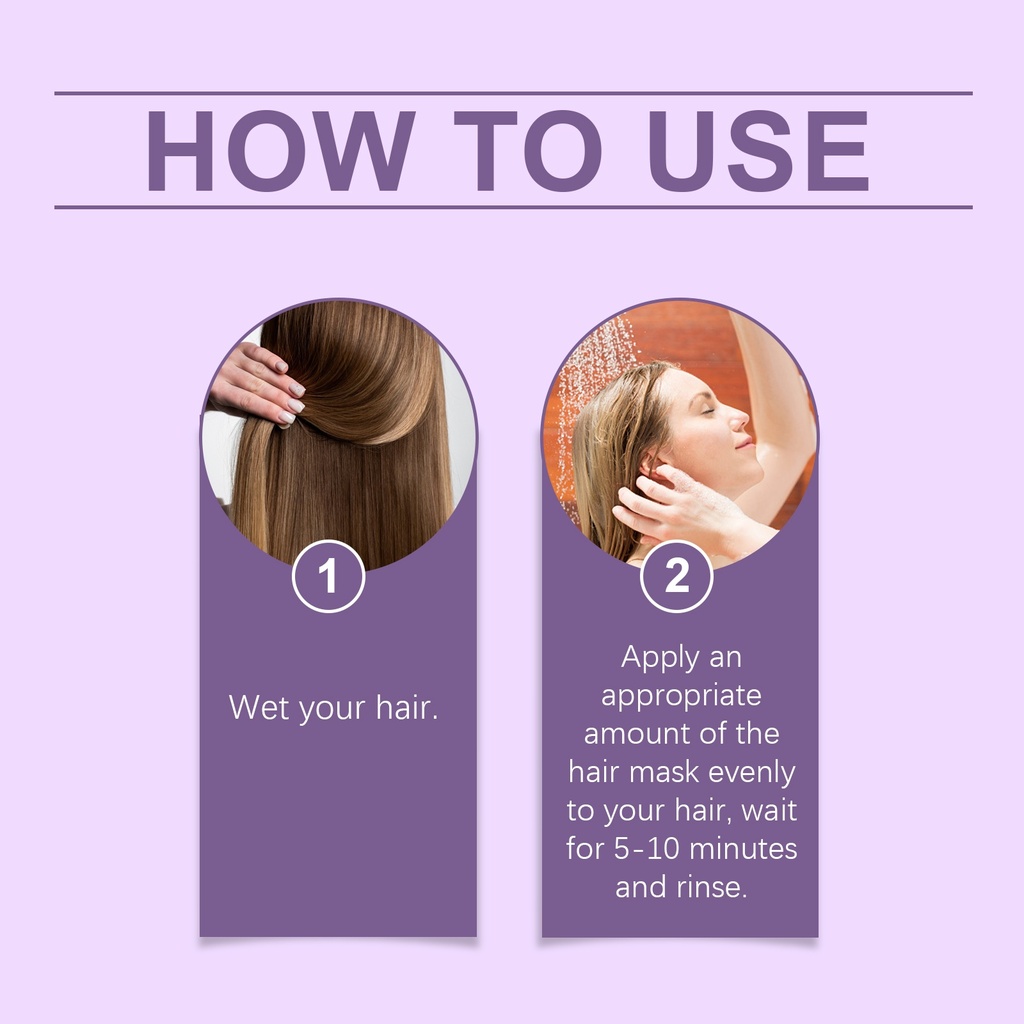 HOW TO USE

1

Wet your hair.

2

Apply an appropriate amount of the hair mask evenly to your hair, wait for 5-10 minutes and rinse.