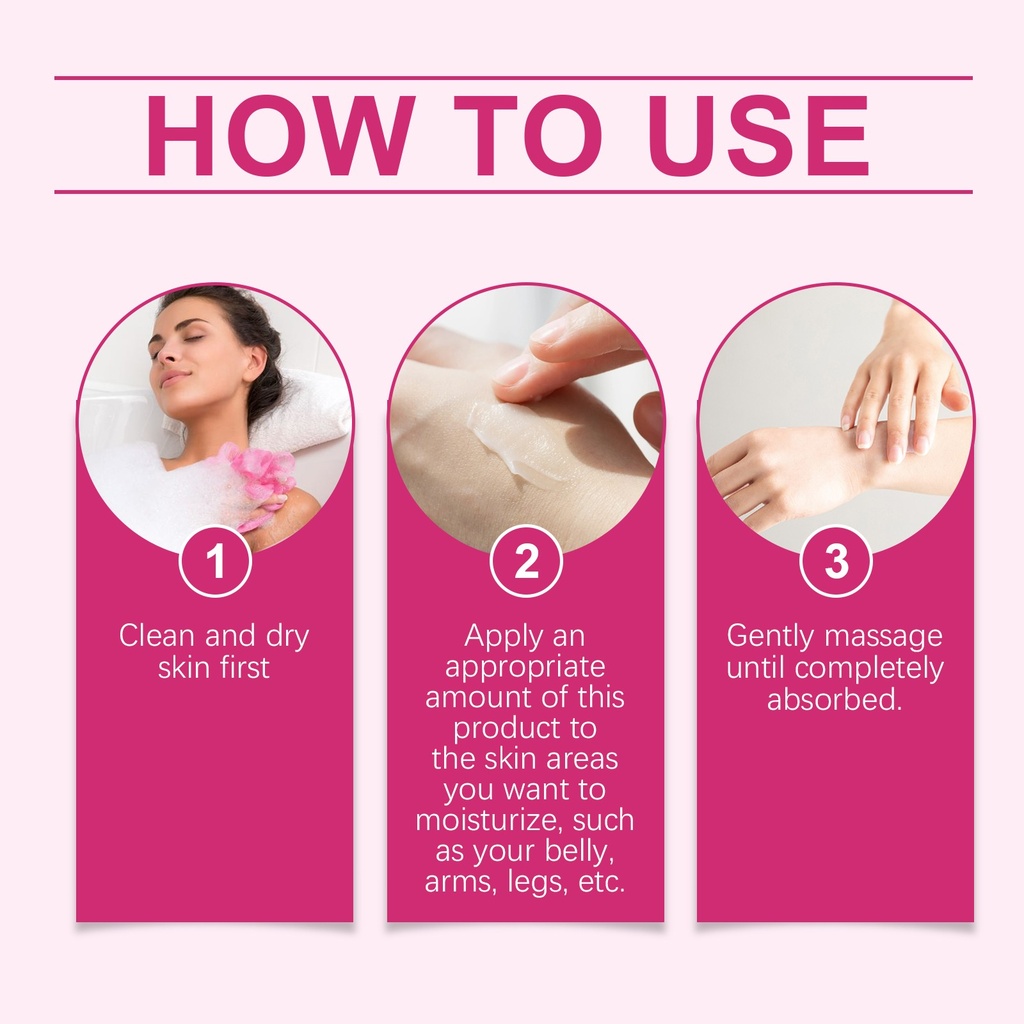 HOW TO USE

1

Clean and dry skin first

2

Apply an appropriate amount of this product to the skin areas you want to moisturize, such as your belly, arms, legs, etc.

3

Gently massage until completely absorbed.