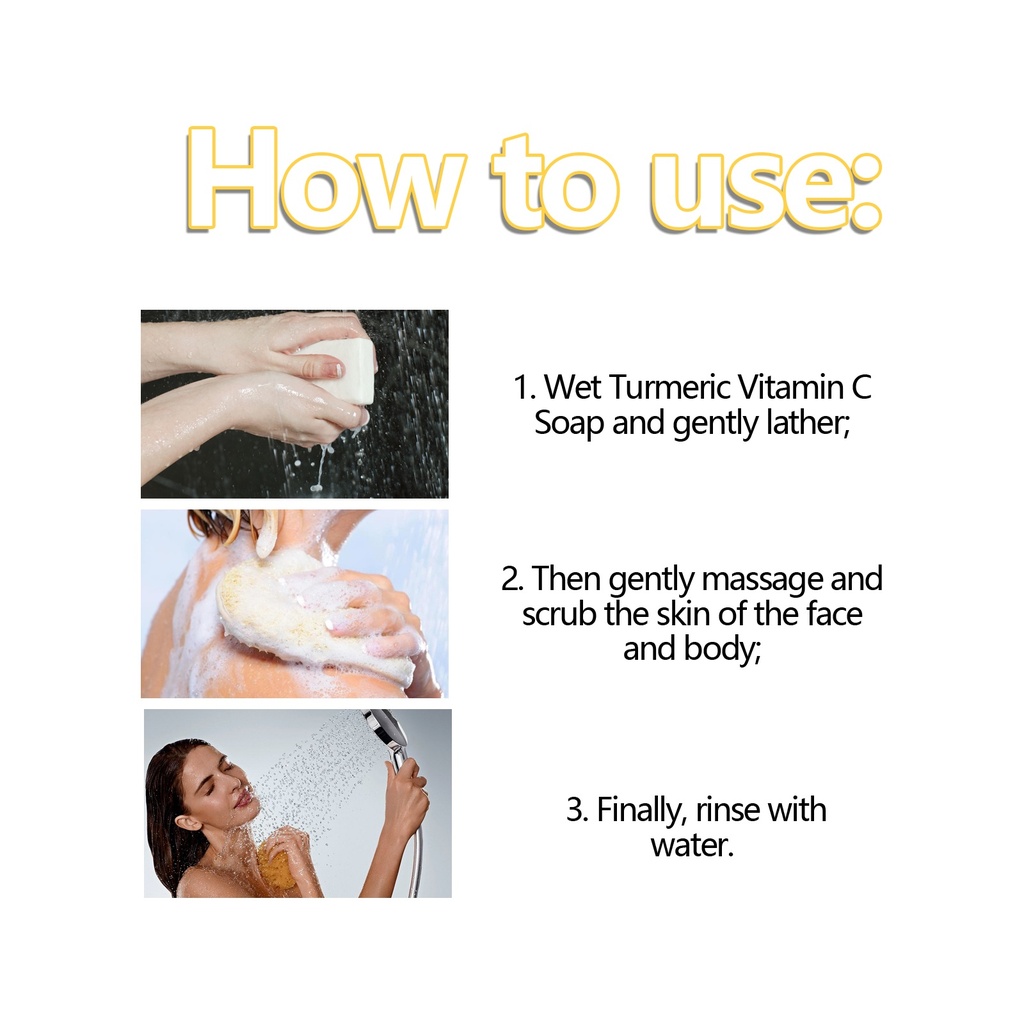 How to use:

1. Wet Turmeric Vitamin C Soap and gently lather;

2. Then gently massage and scrub the skin of the face and body;

3. Finally, rinse with water.