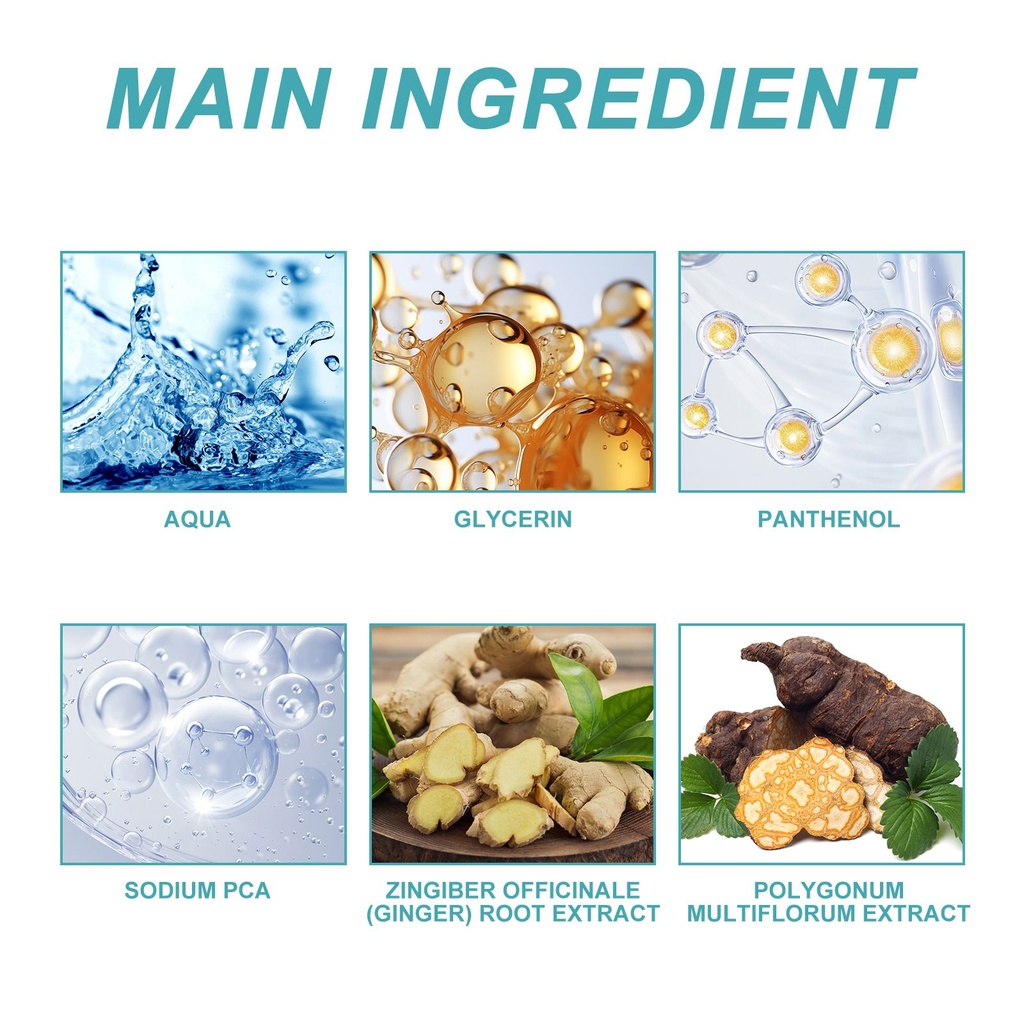 MAIN INGREDIENT

AQUA

GLYCERIN

PANTHENOL

SODIUM PCA

ZINGIBER OFFICINALE (GINGER) ROOT EXTRACT

POLYGONUM MULTIFLORUM EXTRACT