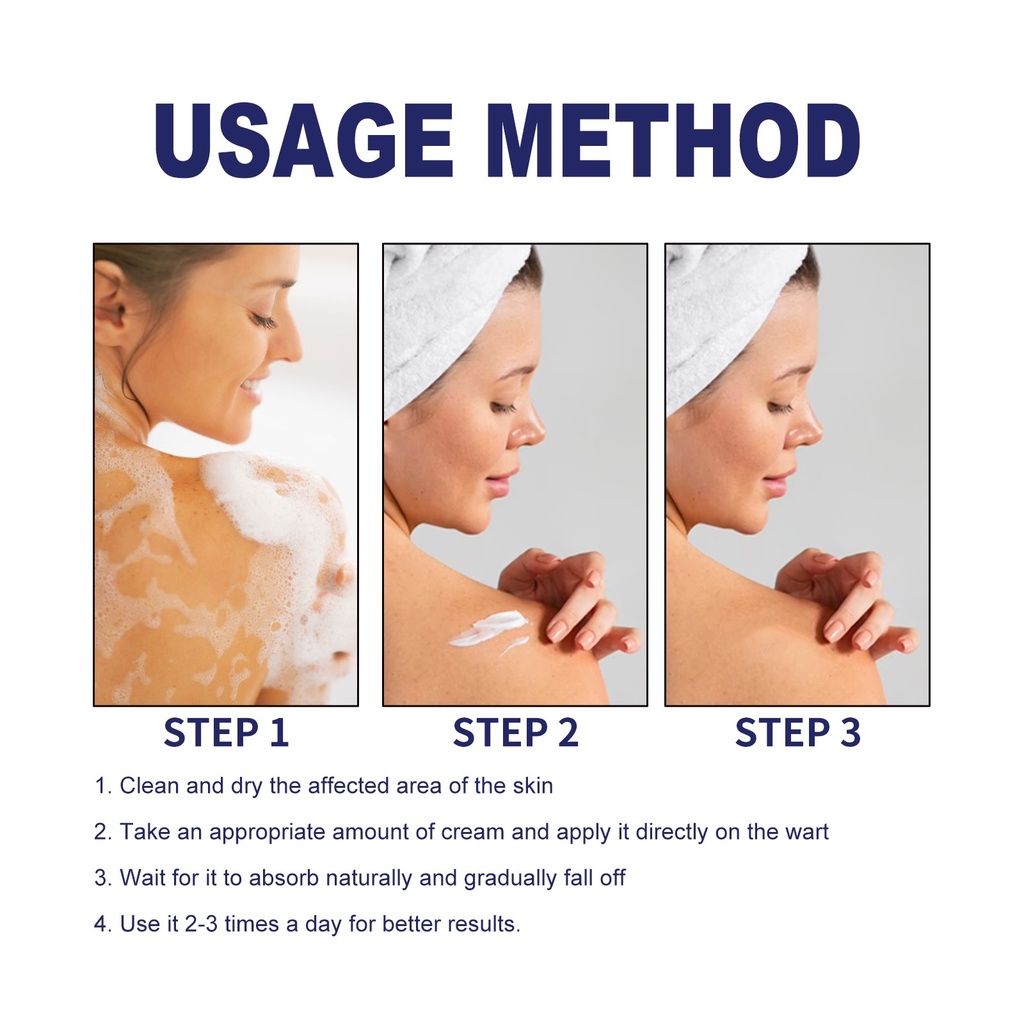 USAGE METHOD

STEP 1

STEP 2

STEP 3

1. Clean and dry the affected area of the skin

2. Take an appropriate amount of cream and apply it directly on the wart

3. Wait for it to absorb naturally and gradually fall off

4. Use it 2-3 times a day for better results.