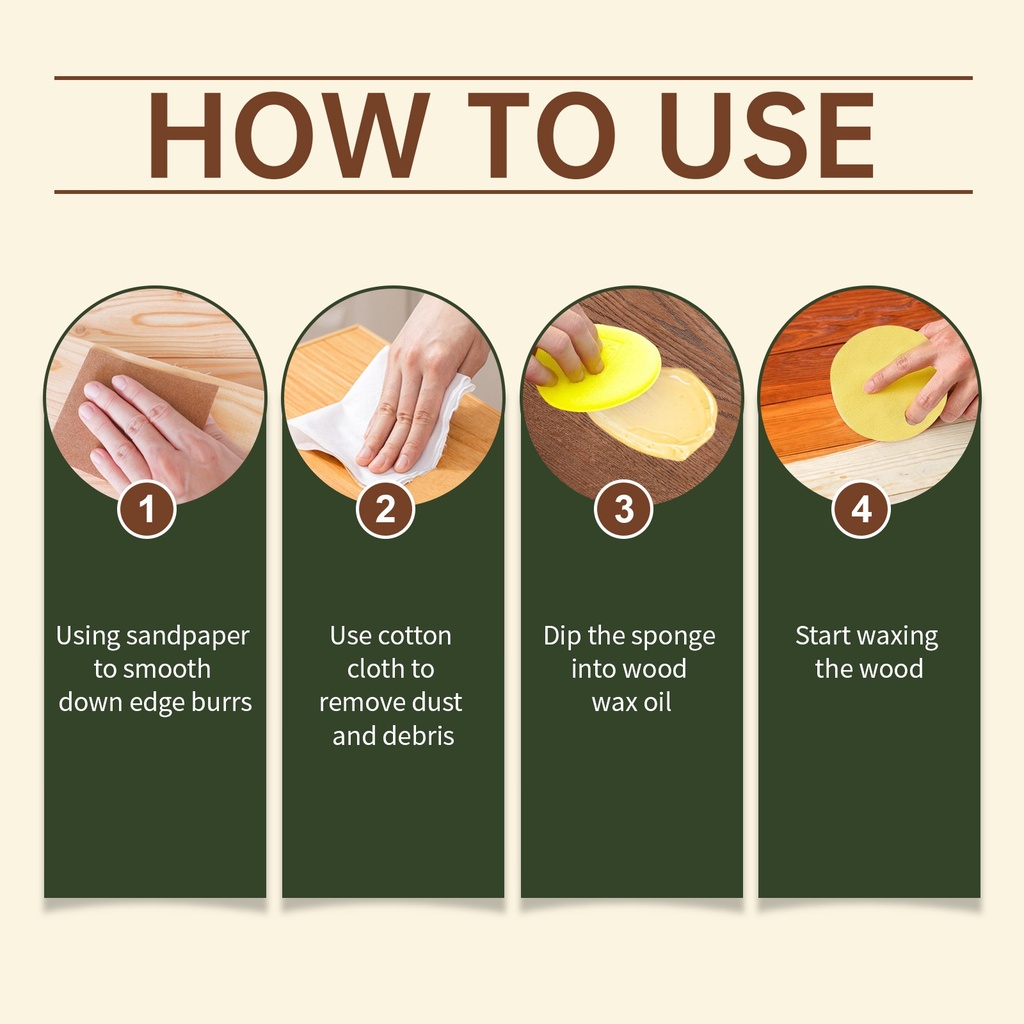 HOW TO USE

1

Using sandpaper to smooth down edge burrs

2

Use cotton cloth to remove dust and debris

3

Dip the sponge into wood wax oil

4

Start waxing the wood