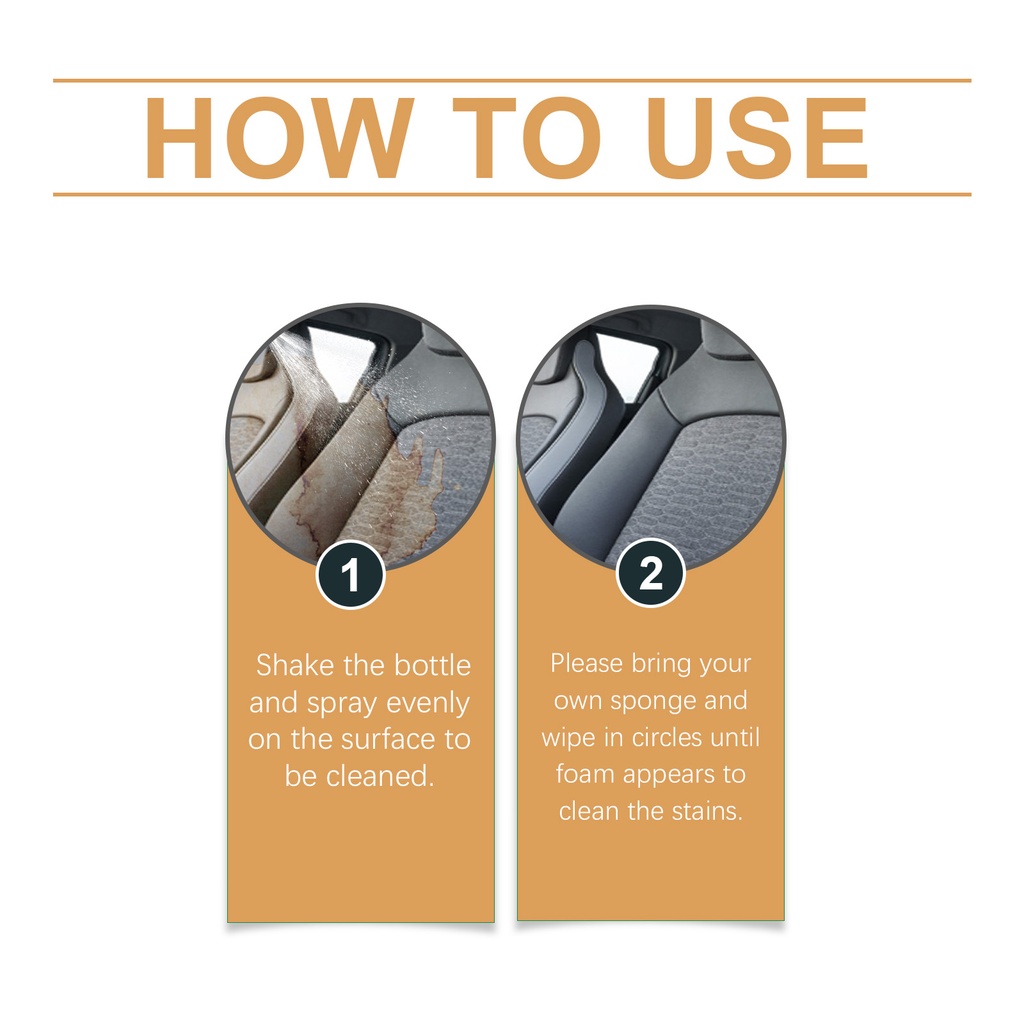 HOW TO USE

1

Shake the bottle and spray evenly on the surface to be cleaned.

2

Please bring your own sponge and wipe in circles until foam appears to clean the stains.