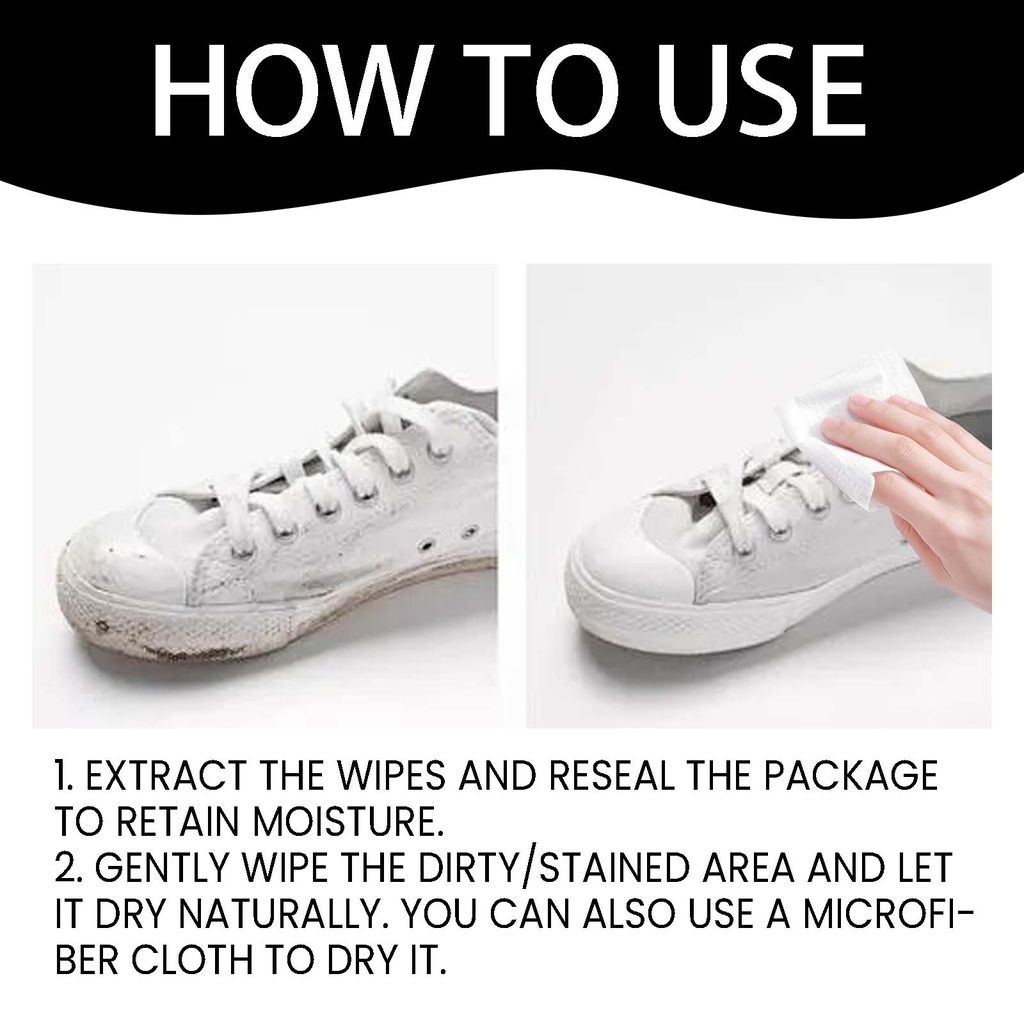 HOW TO USE

1. EXTRACT THE WIPES AND RESEAL THE PACKAGE TO RETAIN MOISTURE.
2. GENTLY WIPE THE DIRTY/STAINED AREA AND LET IT DRY NATURALLY. YOU CAN ALSO USE A MICROFIBER CLOTH TO DRY IT.