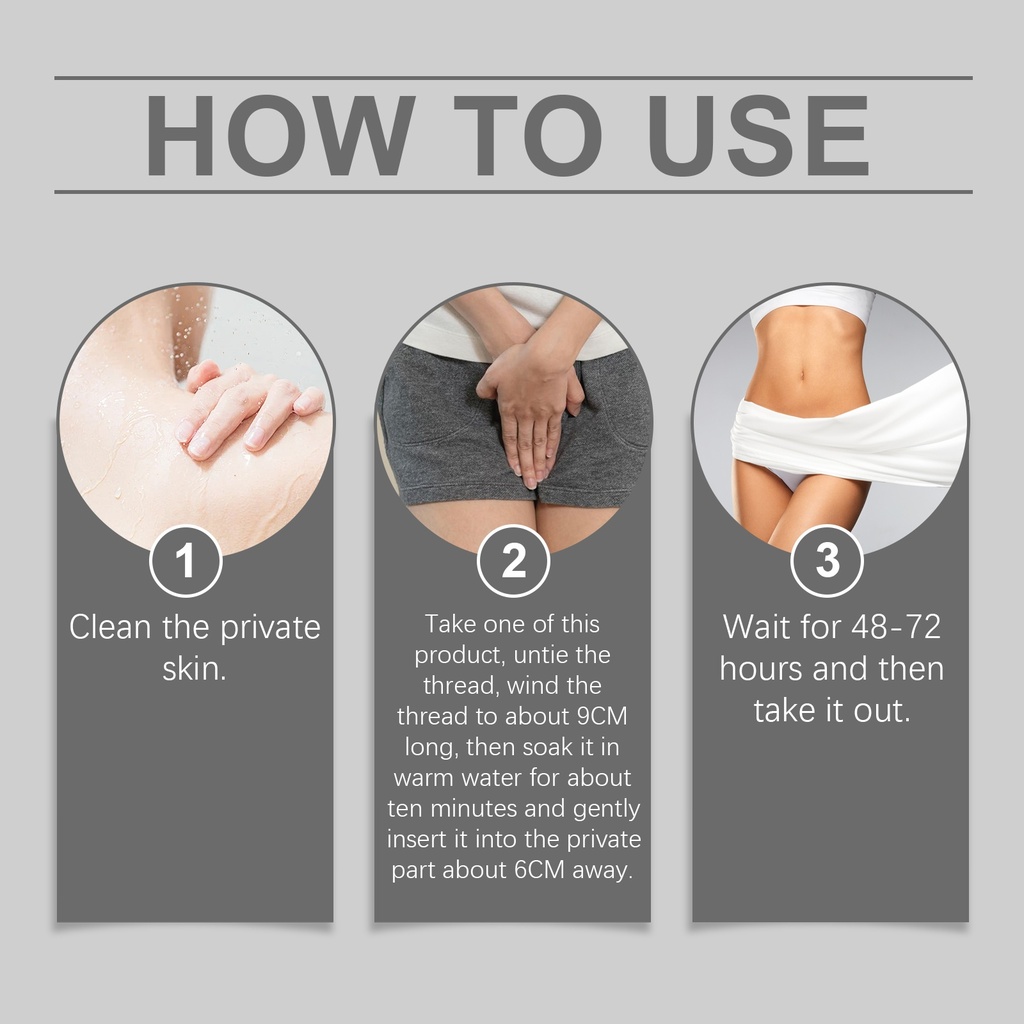 HOW TO USE

1
Clean the private skin.

2
Take one of this product, untie the thread, wind the thread to about 9CM long, then soak it in warm water for about ten minutes and gently insert it into the private part about 6CM away.

3
Wait for 48-72 hours and then take it out.