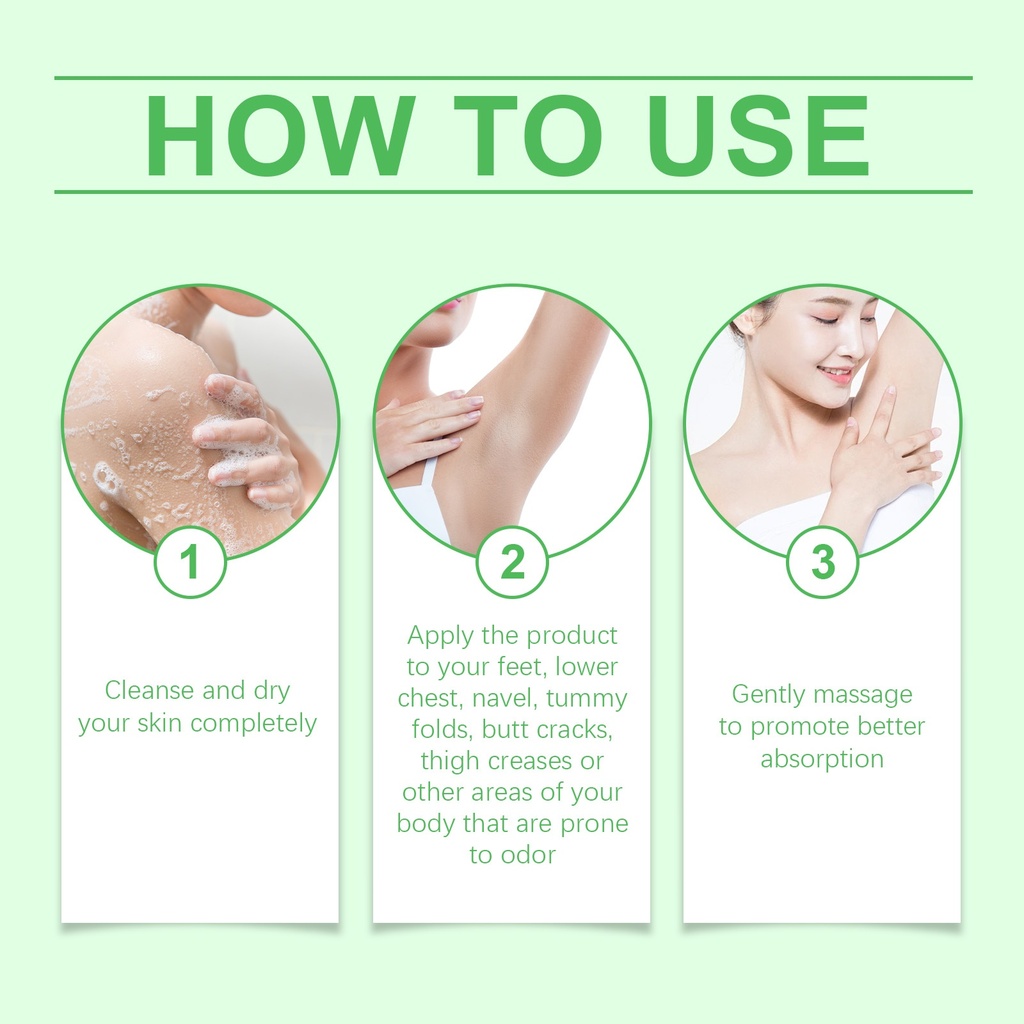 HOW TO USE

1

Cleanse and dry your skin completely

2

Apply the product to your feet, lower chest, navel, tummy folds, butt cracks, thigh creases or other areas of your body that are prone to odor

3

Gently massage to promote better absorption