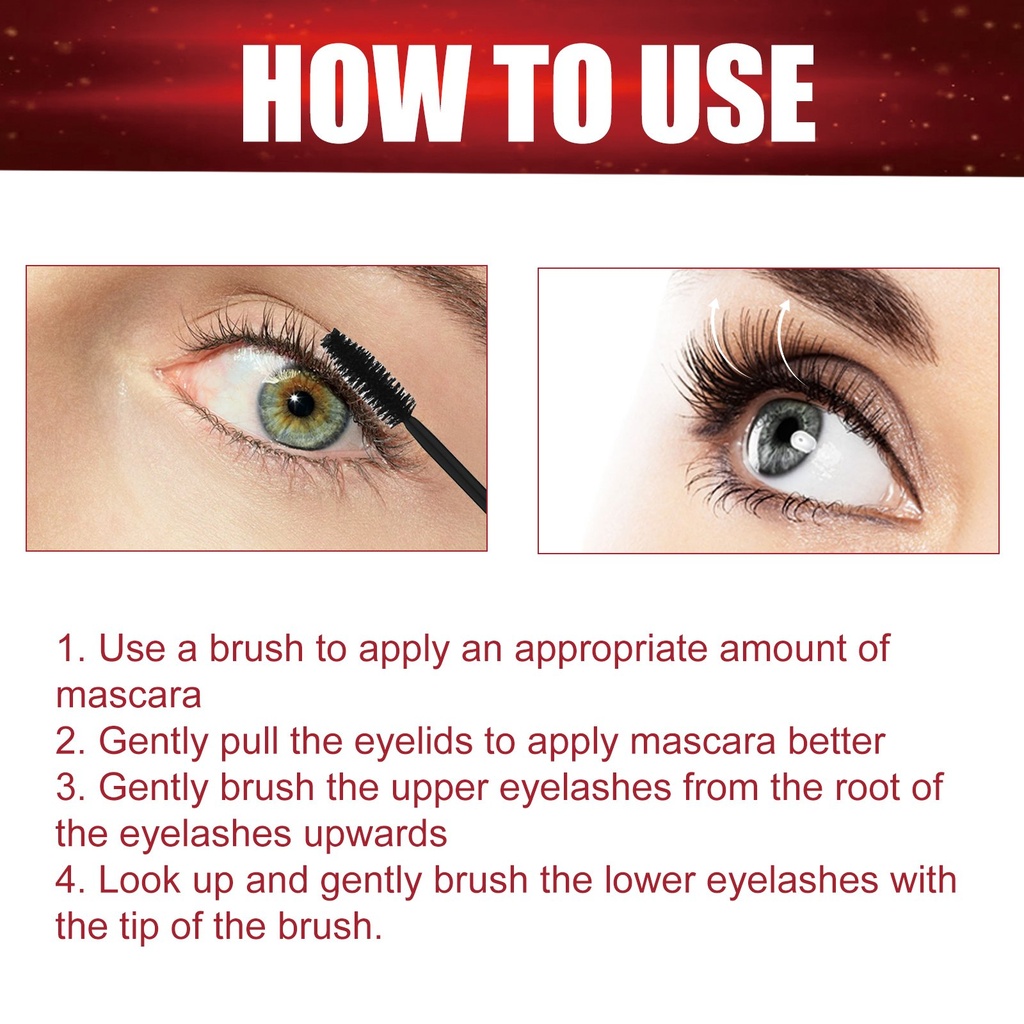 HOW TO USE

1. Use a brush to apply an appropriate amount of mascara
2. Gently pull the eyelids to apply mascara better
3. Gently brush the upper eyelashes from the root of the eyelashes upwards
4. Look up and gently brush the lower eyelashes with the tip of the brush.