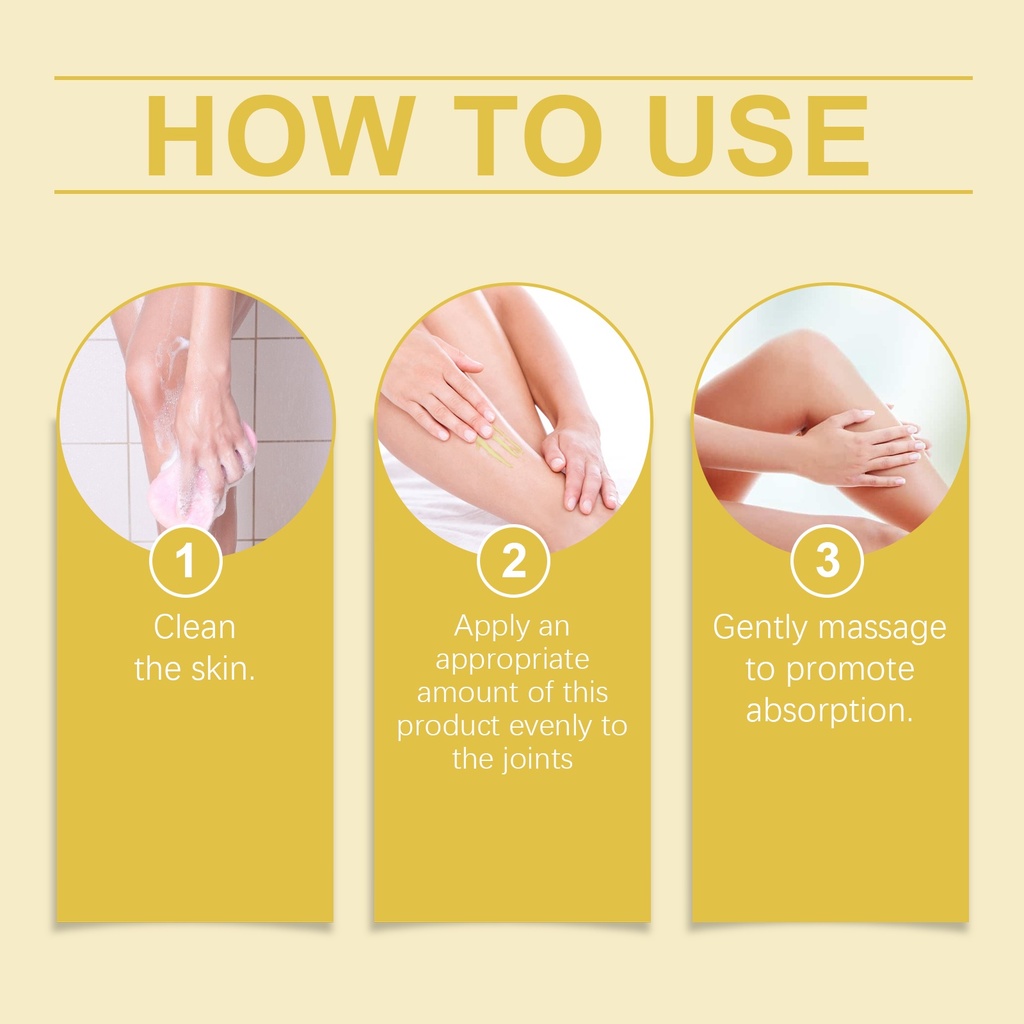 HOW TO USE

1
Clean the skin.

2
Apply an appropriate amount of this product evenly to the joints

3
Gently massage to promote absorption.