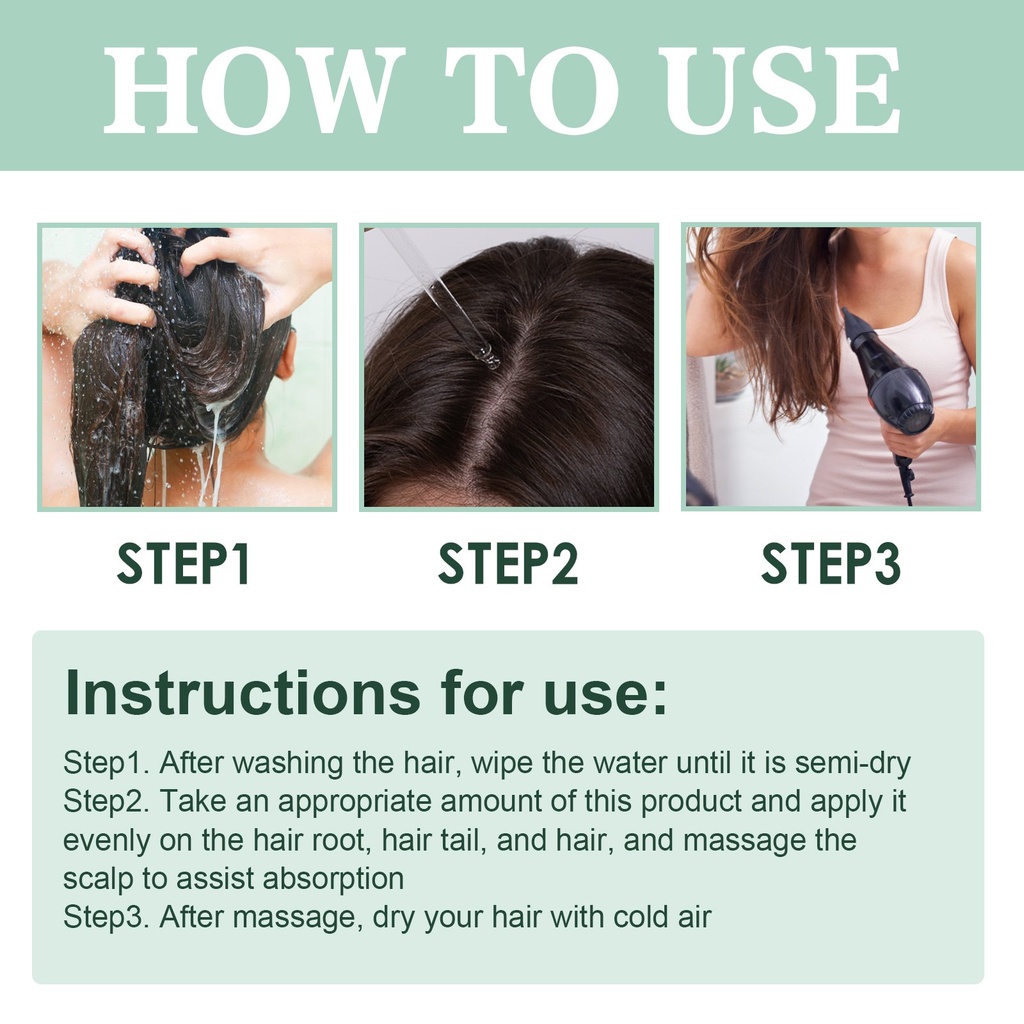 HOW TO USE

STEP1

STEP2

STEP3

Instructions for use:

Step1. After washing the hair, wipe the water until it is semi-dry
Step2. Take an appropriate amount of this product and apply it evenly on the hair root, hair tail, and hair, and massage the scalp to assist absorption
Step3. After massage, dry your hair with cold air