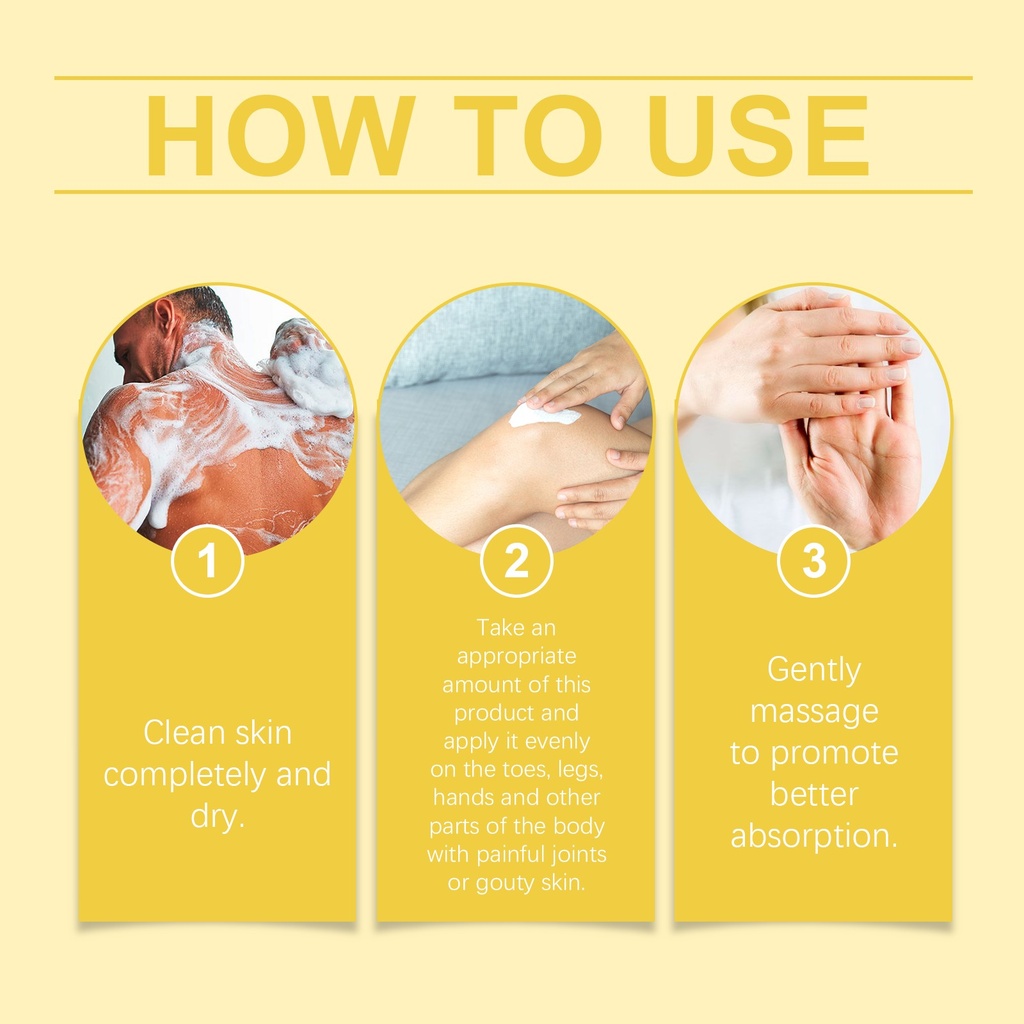 HOW TO USE

1

Clean skin completely and dry.

2

Take an appropriate amount of this product and apply it evenly on the toes, legs, hands and other parts of the body with painful joints or gouty skin.

3

Gently massage to promote better absorption.