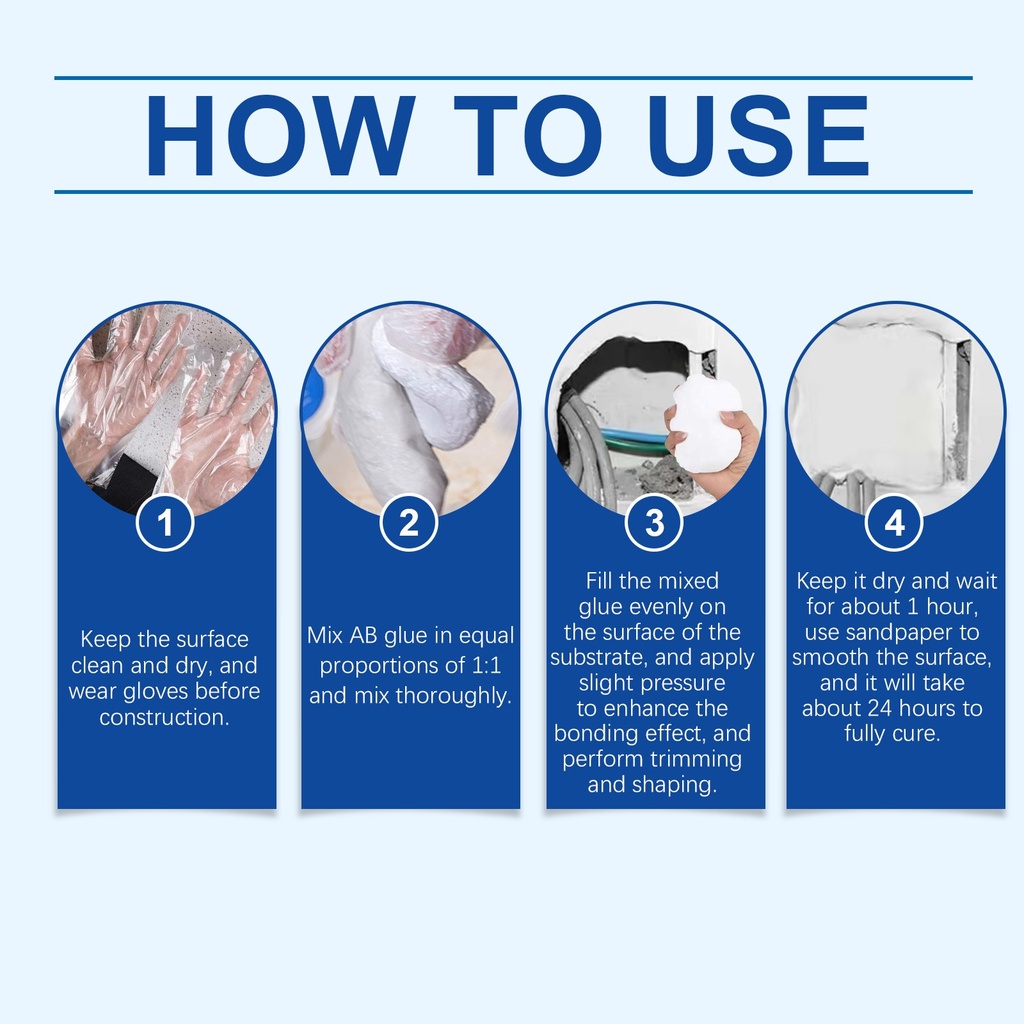 HOW TO USE

1

Keep the surface clean and dry, and wear gloves before construction.

2

Mix AB glue in equal proportions of 1:1 and mix thoroughly.

3

Fill the mixed glue evenly on the surface of the substrate, and apply slight pressure to enhance the bonding effect, and perform trimming and shaping.

4

Keep it dry and wait for about 1 hour, use sandpaper to smooth the surface, and it will take about 24 hours to fully cure.