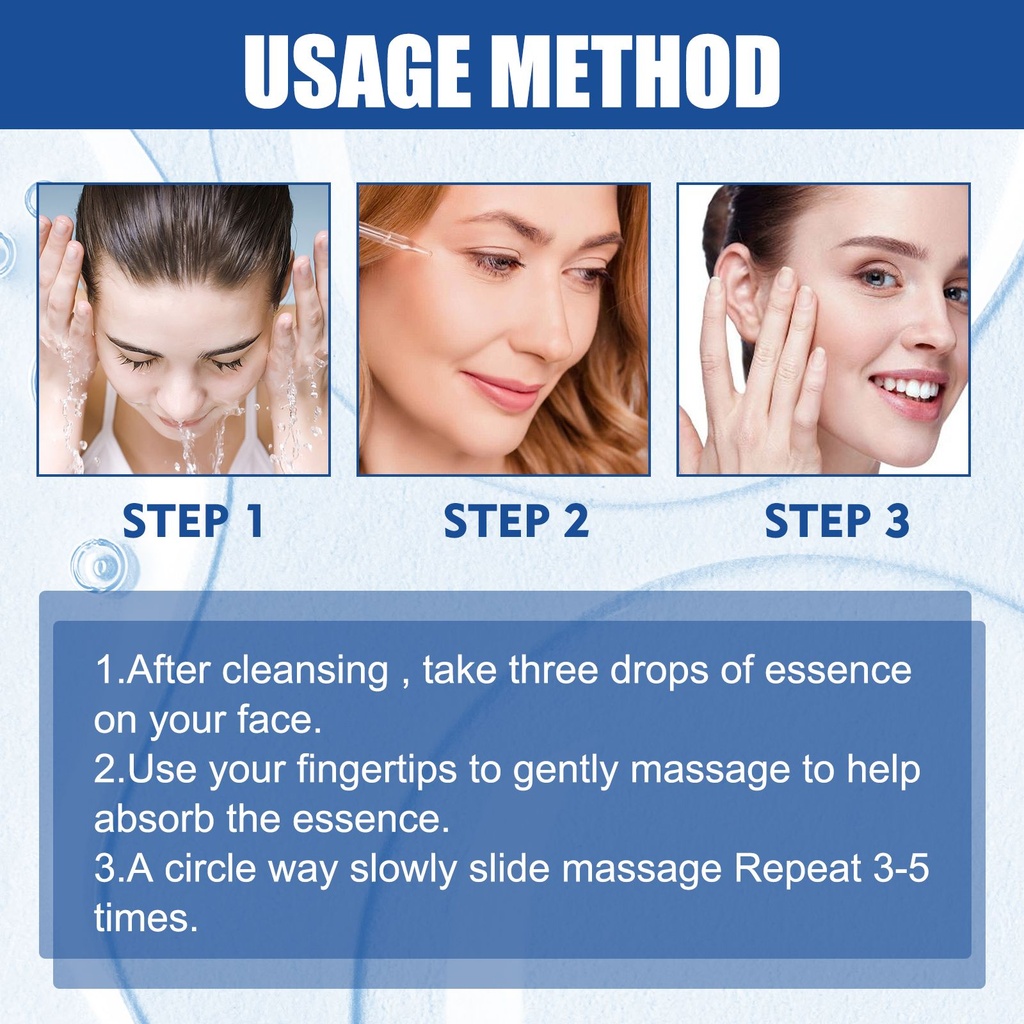 USAGE METHOD

STEP 1

STEP 2

STEP 3

1.After cleansing , take three drops of essence on your face.
2.Use your fingertips to gently massage to help absorb the essence.
3.A circle way slowly slide massage Repeat 3-5 times.